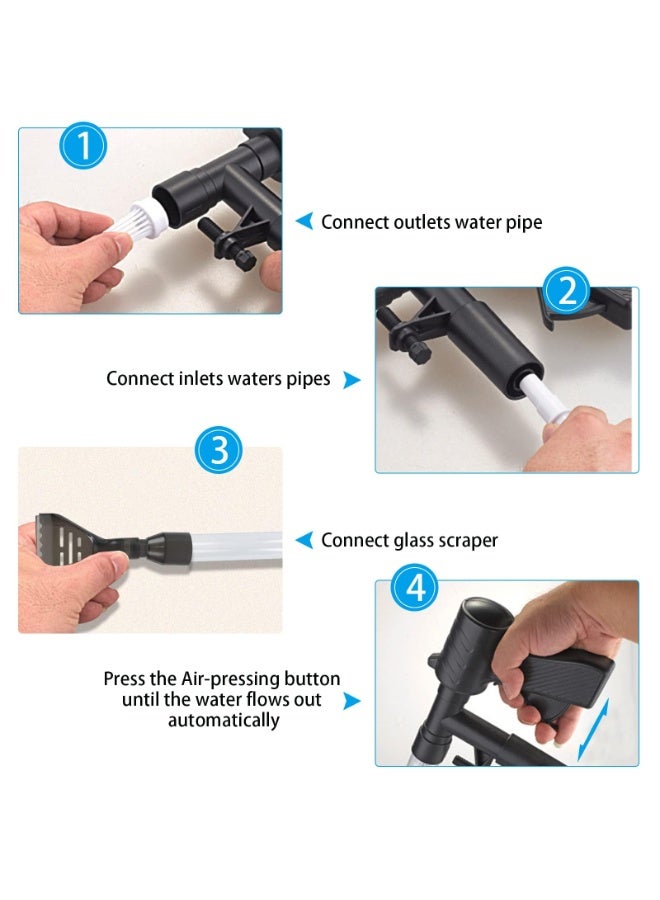 1

Connect outlets water pipe

2

Connect inlets waters pipes

3

Connect glass scraper

4

Press the Air-pressing button until the water flows out automatically