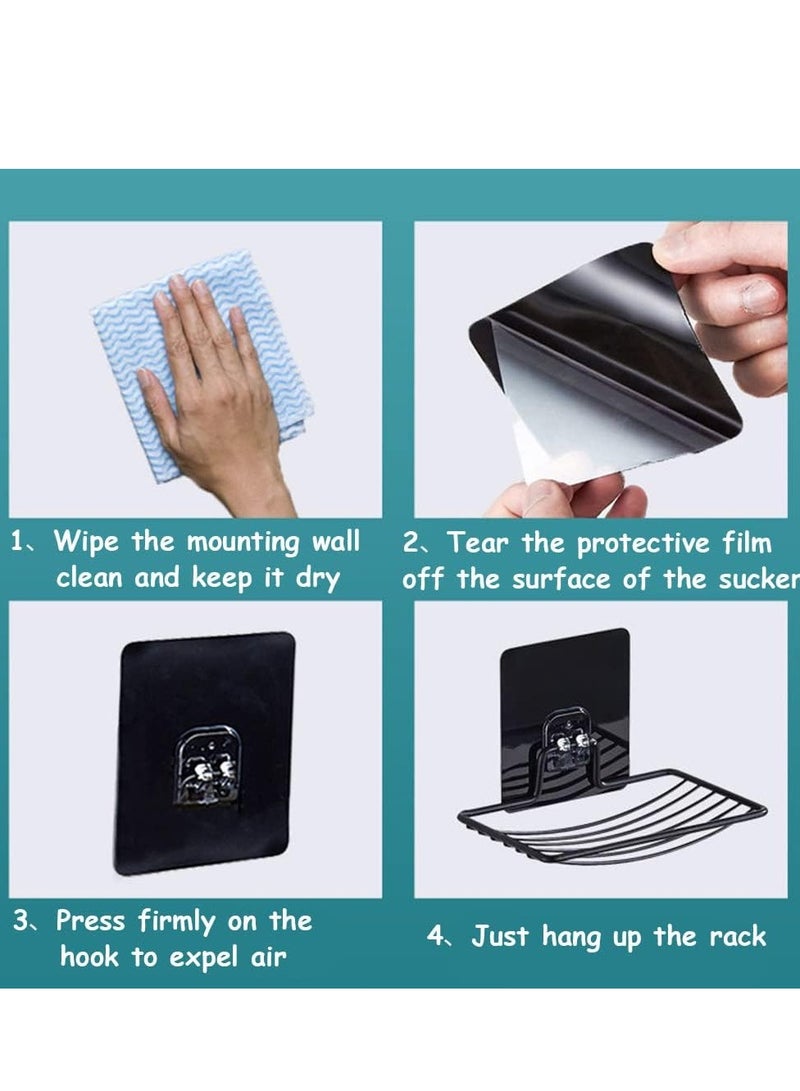 1、Wipe the mounting wall clean and keep it dry

2、Tear the protective film off the surface of the sucker

3、Press firmly on the hook to expel air

4、Just hang up the rack