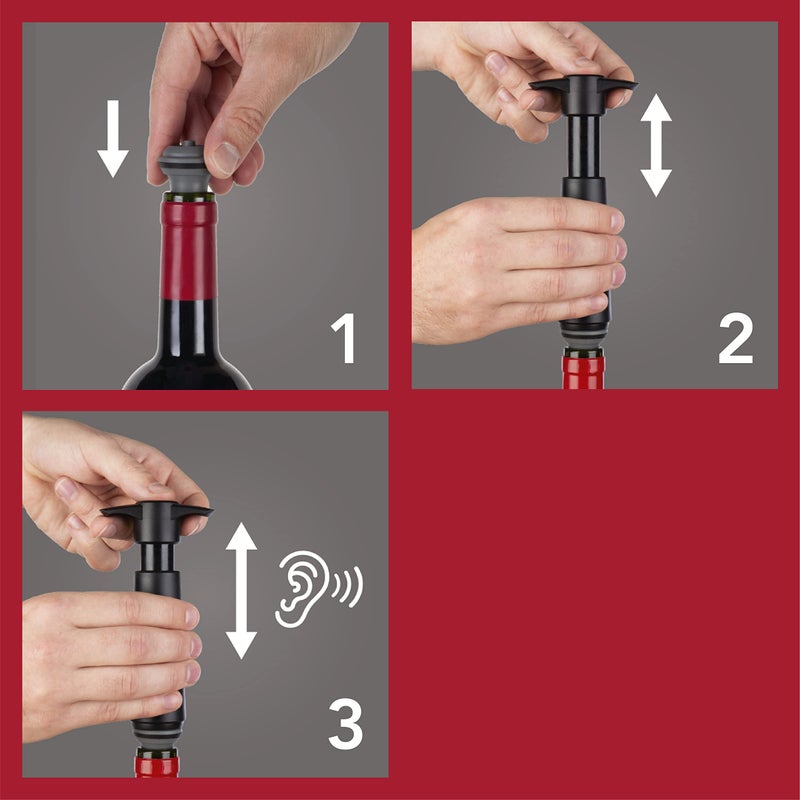 1

2

3