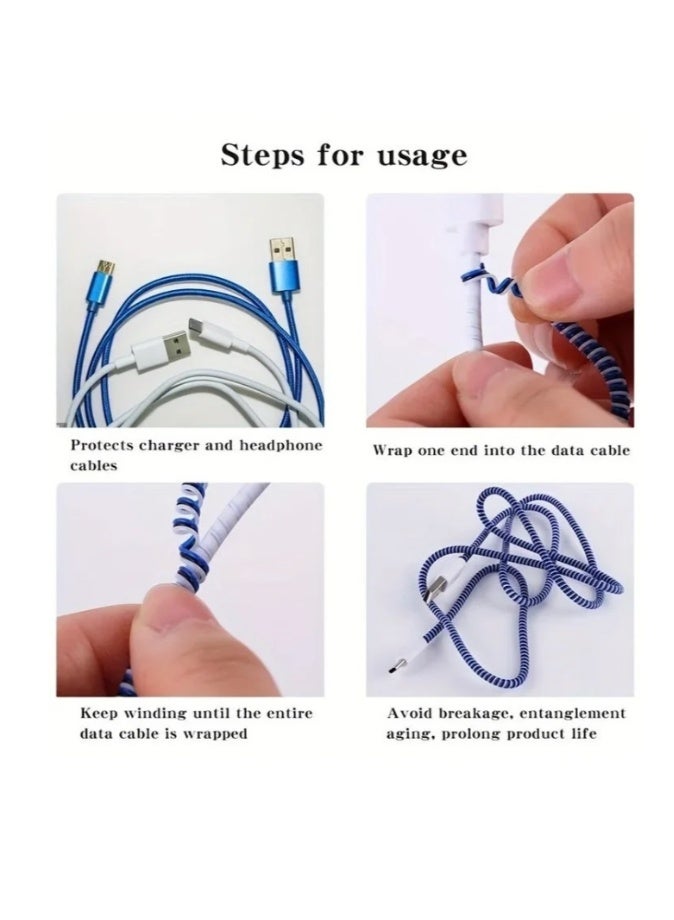 Steps for usage

Protects charger and headphone cables

Wrap one end into the data cable

Keep winding until the entire data cable is wrapped

Avoid breakage, entanglement aging, prolong product life