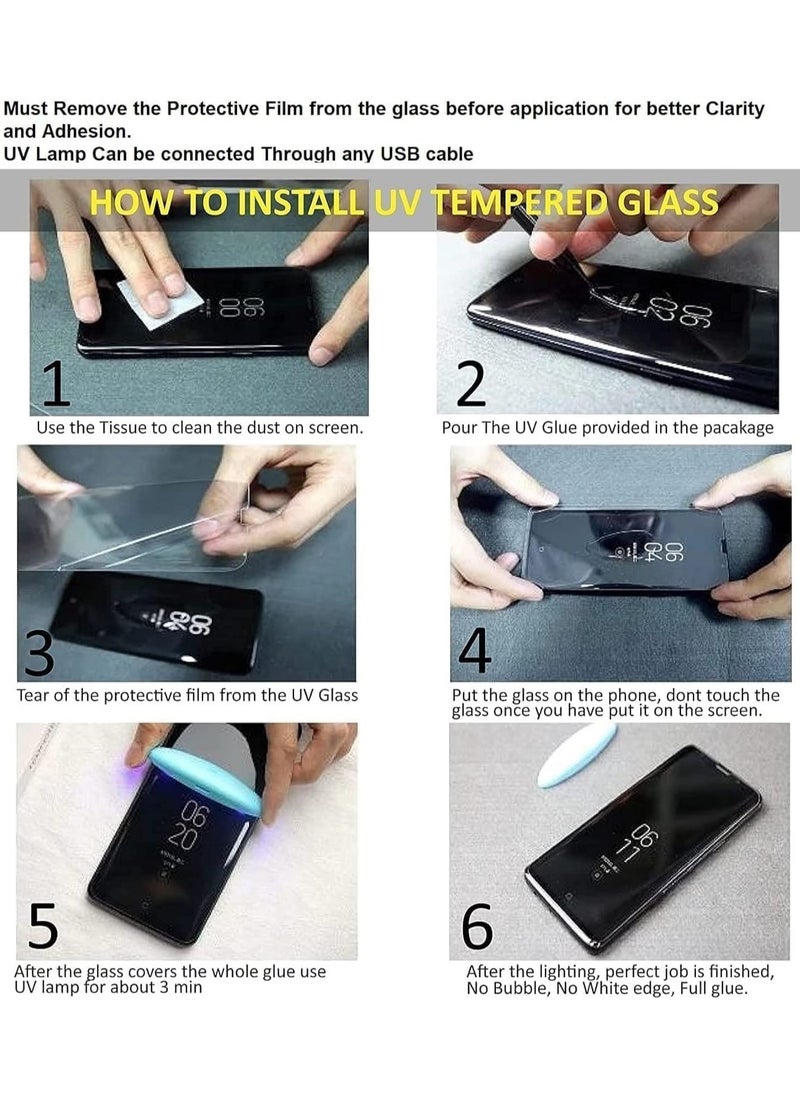 Must Remove the Protective Film from the glass before application for better Clarity and Adhesion.
UV Lamp Can be connected Through any USB cable

HOW TO INSTALL UV TEMPERED GLASS

06
00

1
Use the Tissue to clean the dust on screen.

06
02

2
Pour The UV Glue provided in the pacakage

06
04

3
Tear of the protective film from the UV Glass

06
04

4
Put the glass on the phone, dont touch the glass once you have put it on the screen.

06
20

5
After the glass covers the whole glue use UV lamp for about 3 min

06
11

6
After the lighting, perfect job is finished, No Bubble, No White edge, Full glue.