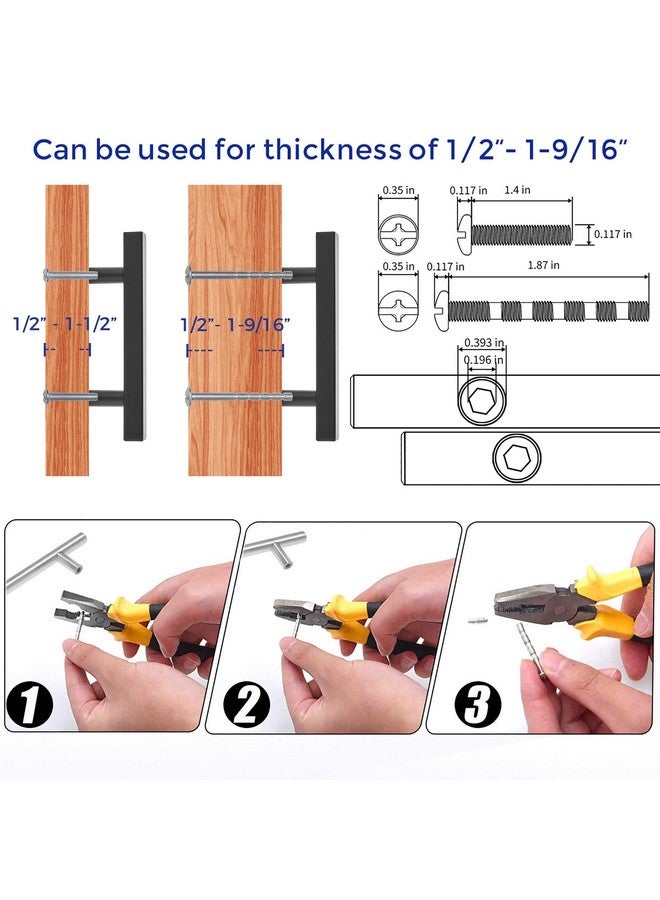 Can be used for thickness of 1/2"- 1-9/16"

1/2" - 1-1/2"

1/2"- 1-9/16"

0.35 in

0.117 in

1.4 in

0.117 in

0.35 in

0.117 in

1.87 in

0.393 in

0.196 in

1

2

3