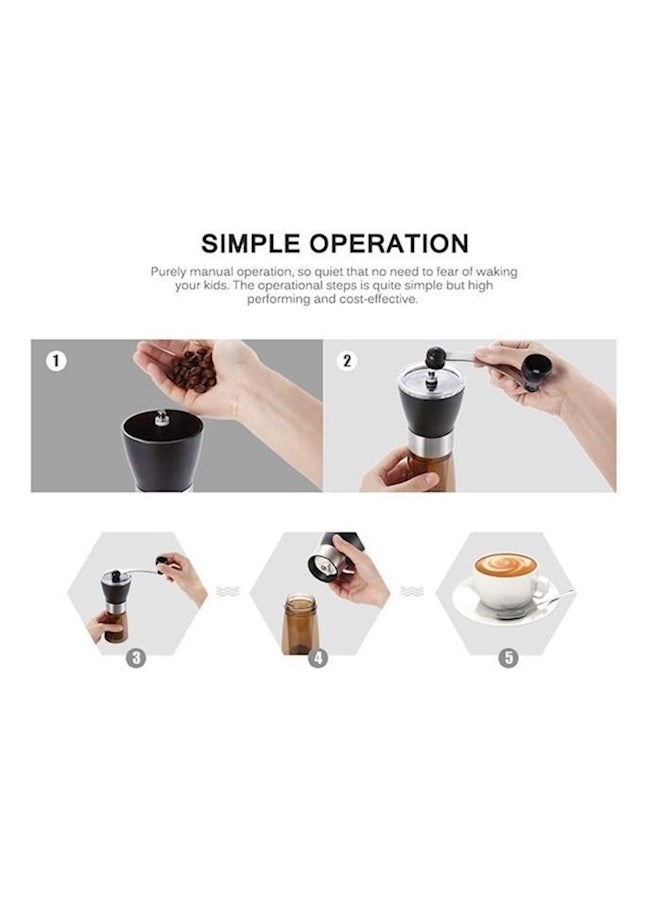 SIMPLE OPERATION

Purely manual operation, so quiet that no need to fear of waking your kids. The operational steps is quite simple but high performing and cost-effective.

1

2

3

4

5