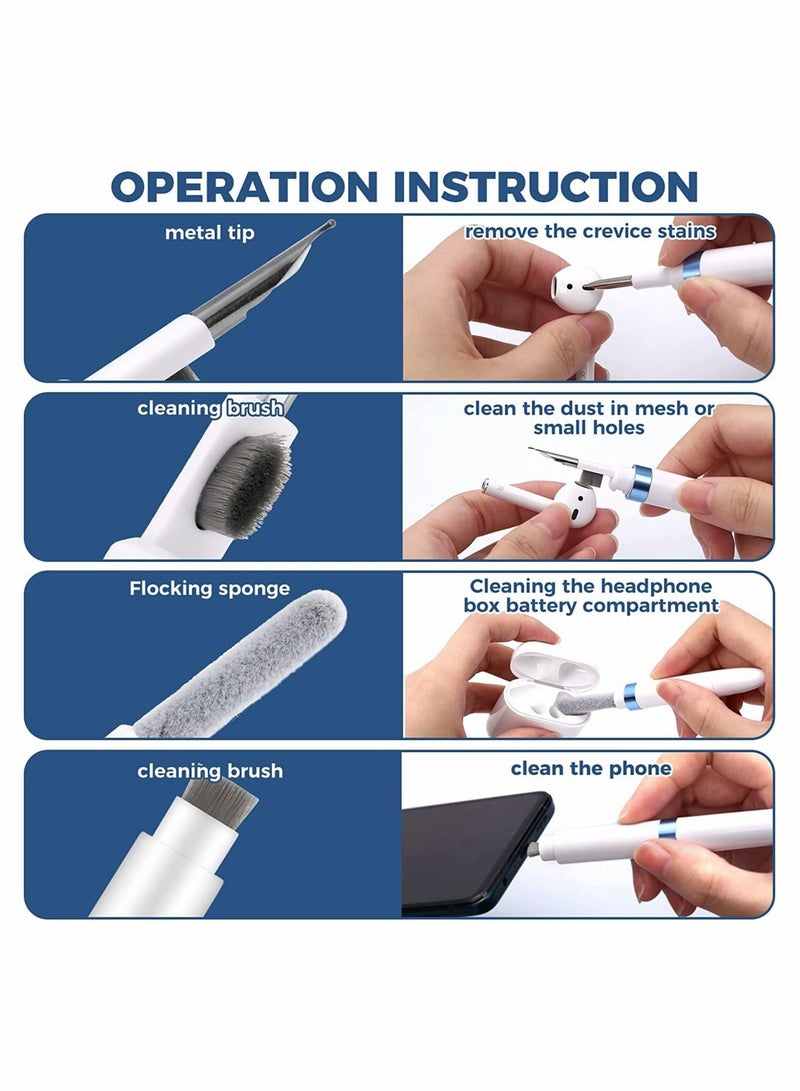 OPERATION INSTRUCTION

metal tip

remove the crevice stains

cleaning brush

clean the dust in mesh or small holes

Flocking sponge

Cleaning the headphone box battery compartment

cleaning brush

clean the phone