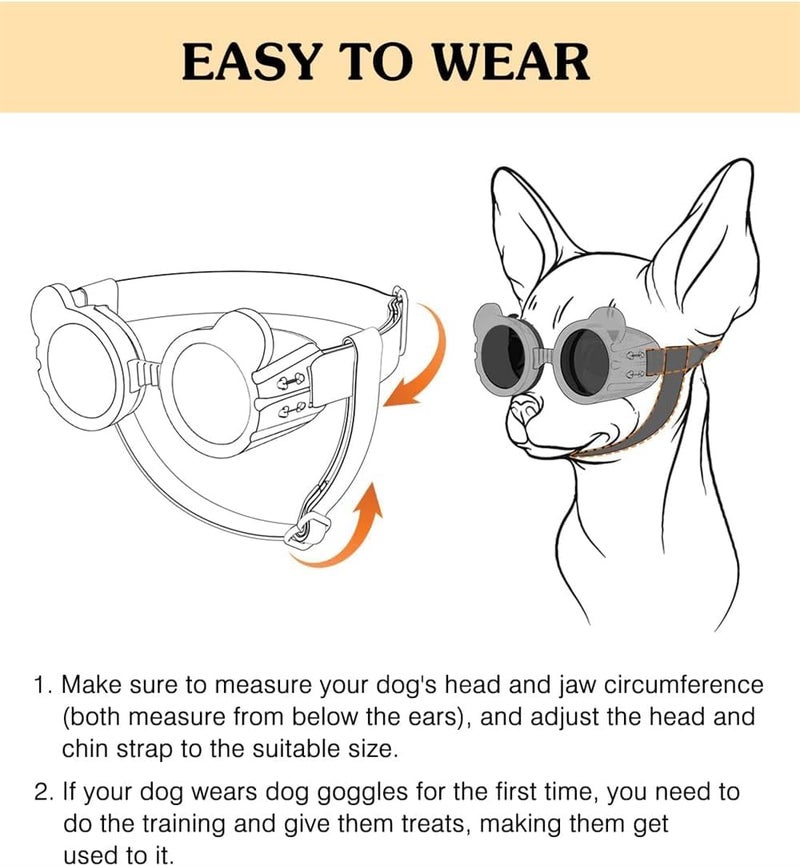 EASY TO WEAR

1. Make sure to measure your dog's head and jaw circumference (both measure from below the ears), and adjust the head and chin strap to the suitable size.

2. If your dog wears dog goggles for the first time, you need to do the training and give them treats, making them get used to it.