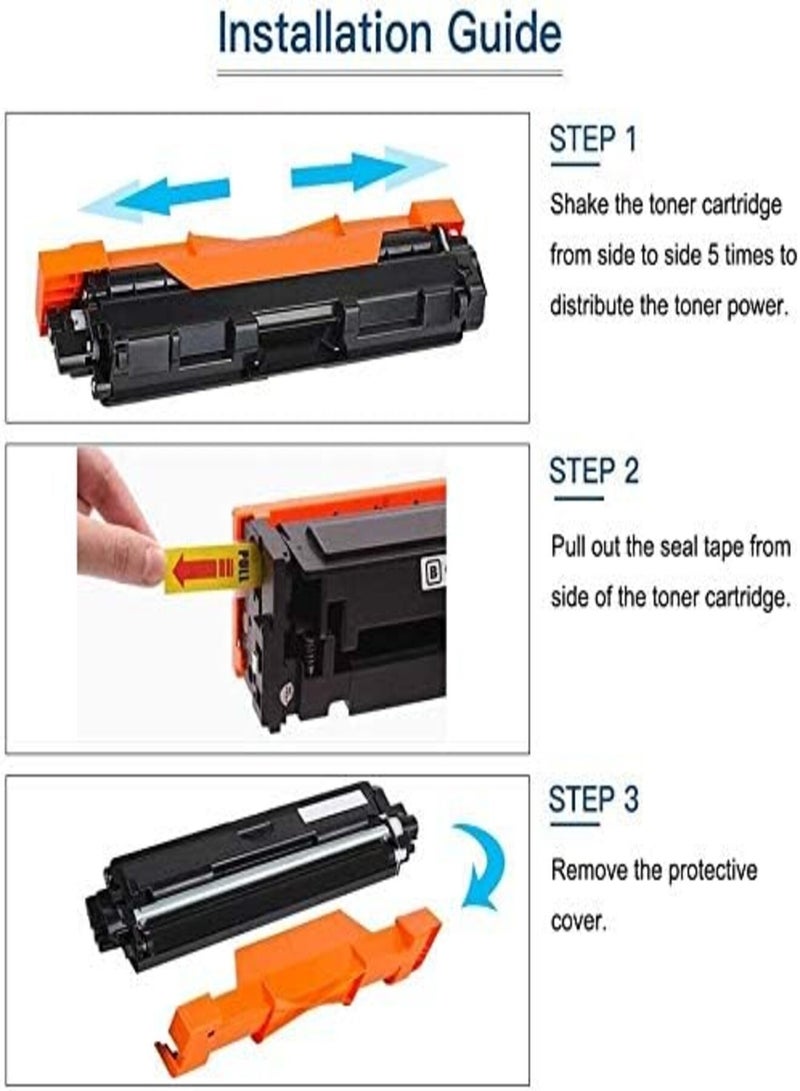 Installation Guide

STEP 1

Shake the toner cartridge from side to side 5 times to distribute the toner power.

PULL

B

STEP 2

Pull out the seal tape from side of the toner cartridge.

STEP 3

Remove the protective cover.