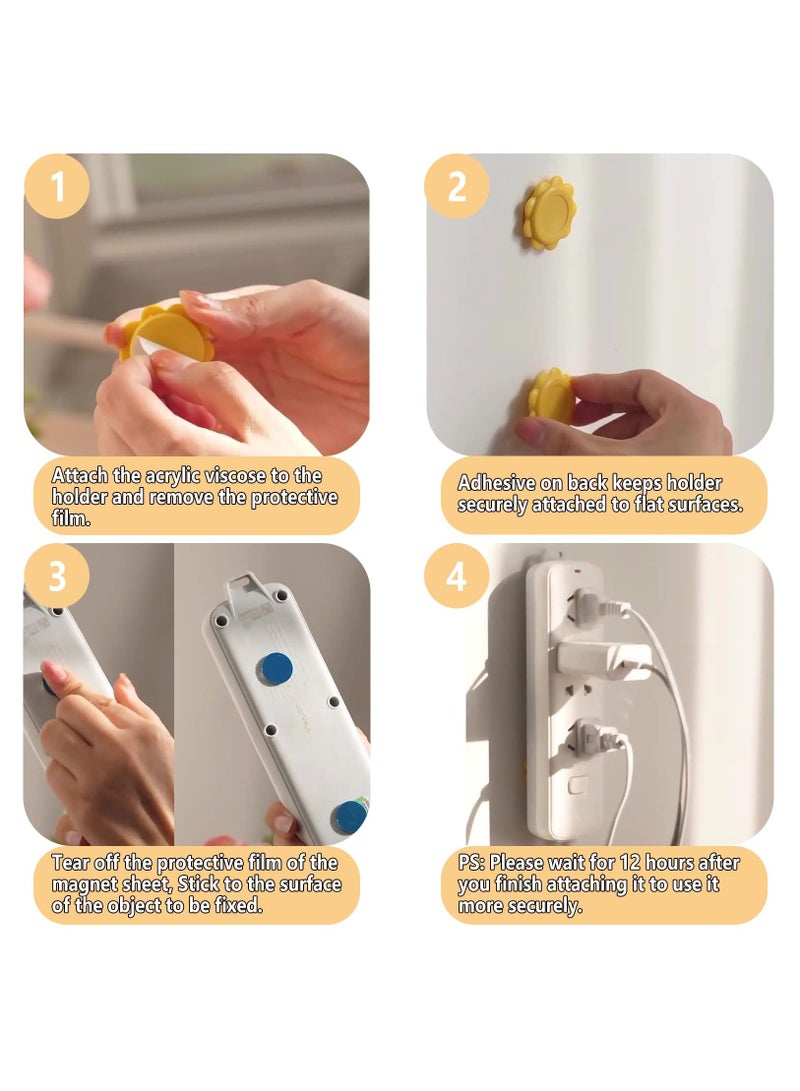 1

Attach the acrylic viscose to the holder and remove the protective film.

2

Adhesive on back keeps holder securely attached to flat surfaces.

3

Tear off the protective film of the magnet sheet, Stick to the surface of the object to be fixed.

4

PS: Please wait for 12 hours after you finish attaching it to use it more securely.