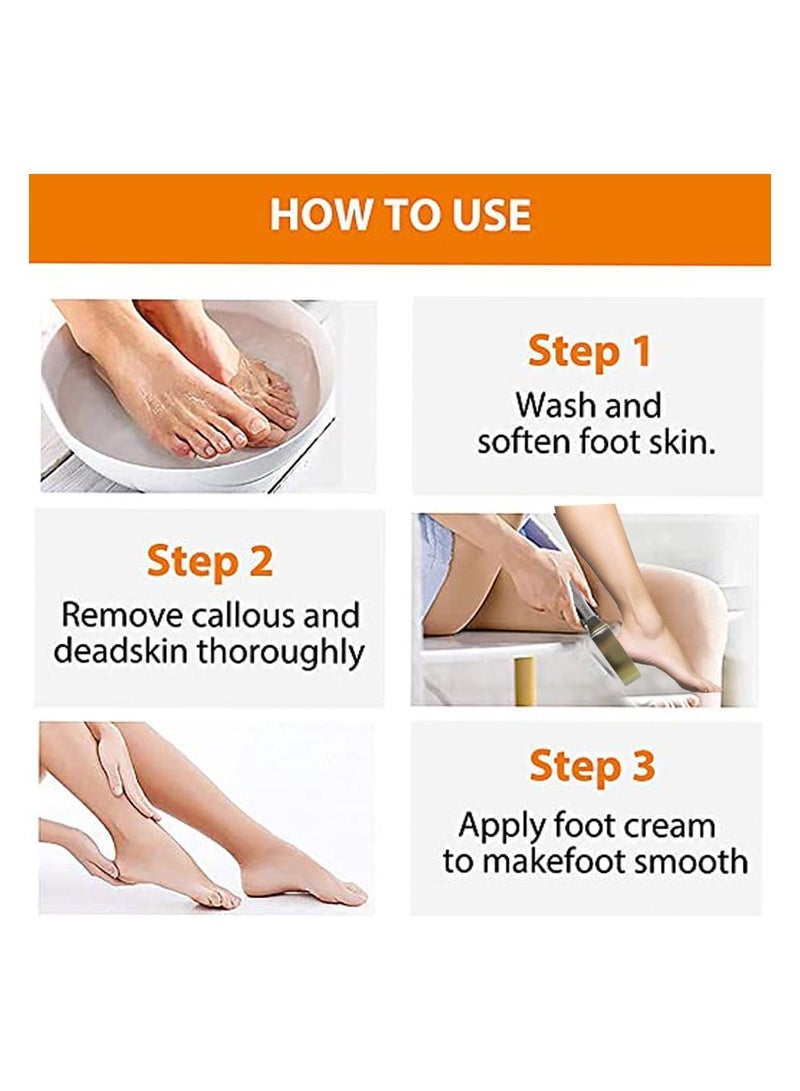 HOW TO USE

Step 1
Wash and soften foot skin.

Step 2
Remove callous and deadskin thoroughly

Step 3
Apply foot cream to makefoot smooth