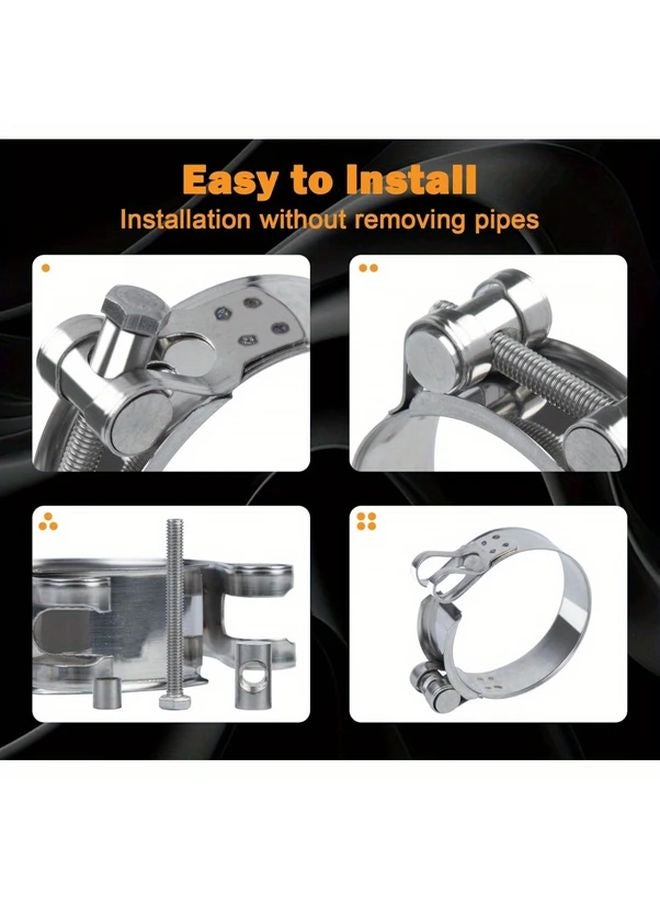 Easy to Install
Installation without removing pipes