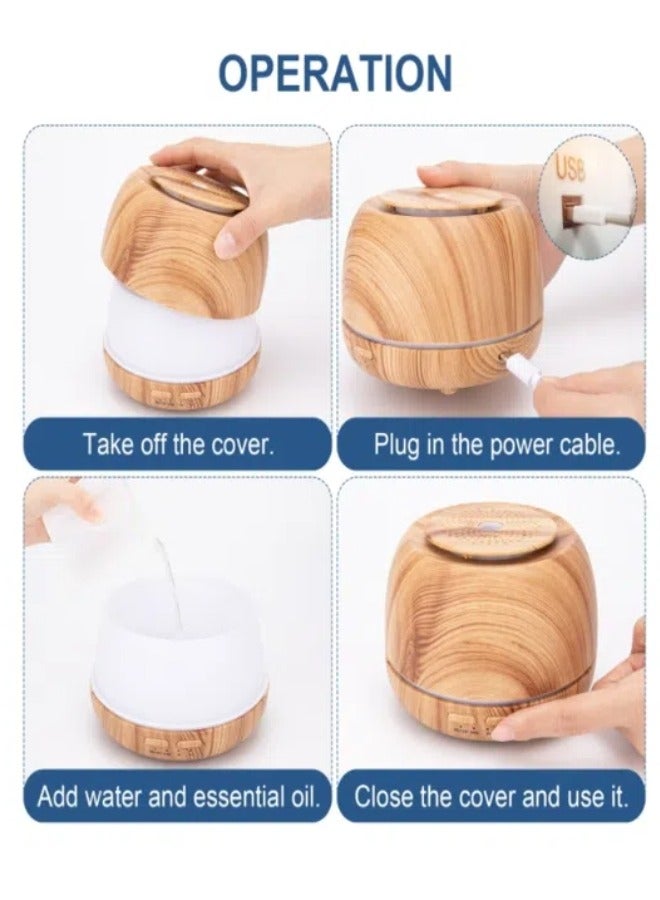 OPERATION

USB

Take off the cover.

Plug in the power cable.

Add water and essential oil.

Close the cover and use it.