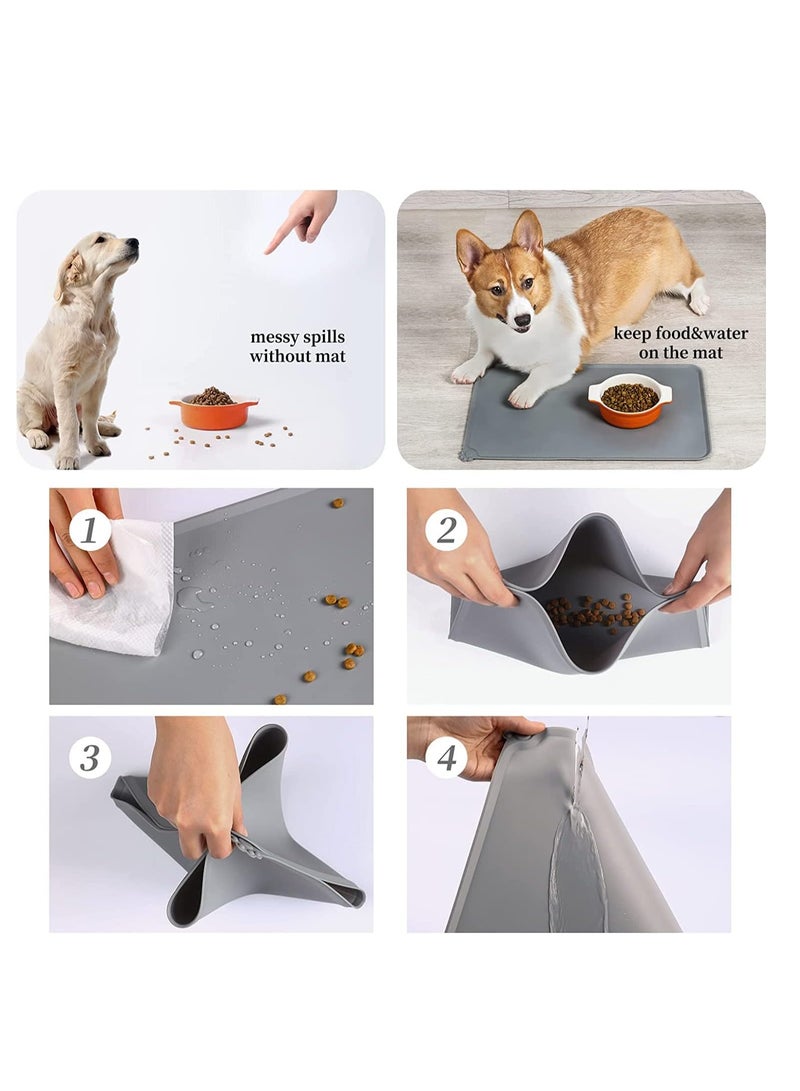 messy spills without mat

keep food&water on the mat

1

2

3

4