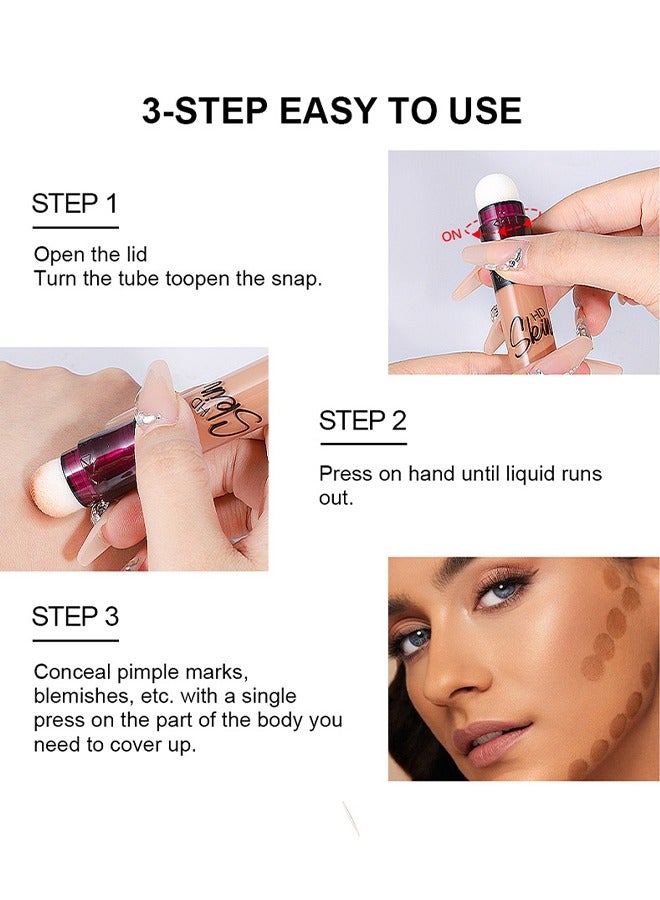 3-STEP EASY TO USE

STEP 1

Open the lid
Turn the tube toopen the snap.

ON

HD Skin

HD Skin

STEP 2

Press on hand until liquid runs out.

STEP 3

Conceal pimple marks, blemishes, etc. with a single press on the part of the body you need to cover up.