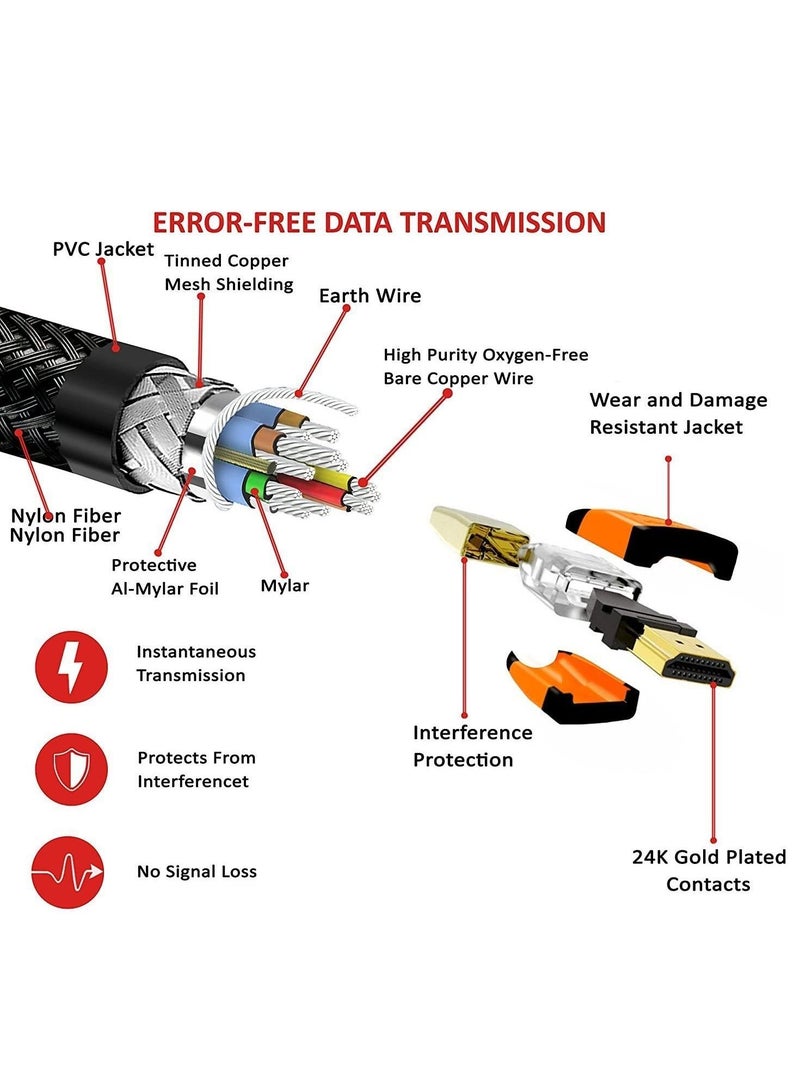 ERROR-FREE DATA TRANSMISSION

PVC Jacket

Tinned Copper Mesh Shielding

Earth Wire

High Purity Oxygen-Free Bare Copper Wire

Wear and Damage Resistant Jacket

Nylon Fiber
Nylon Fiber

Protective Al-Mylar Foil

Mylar

Instantaneous Transmission

Protects From Interferencet

No Signal Loss

Interference Protection

24K Gold Plated Contacts