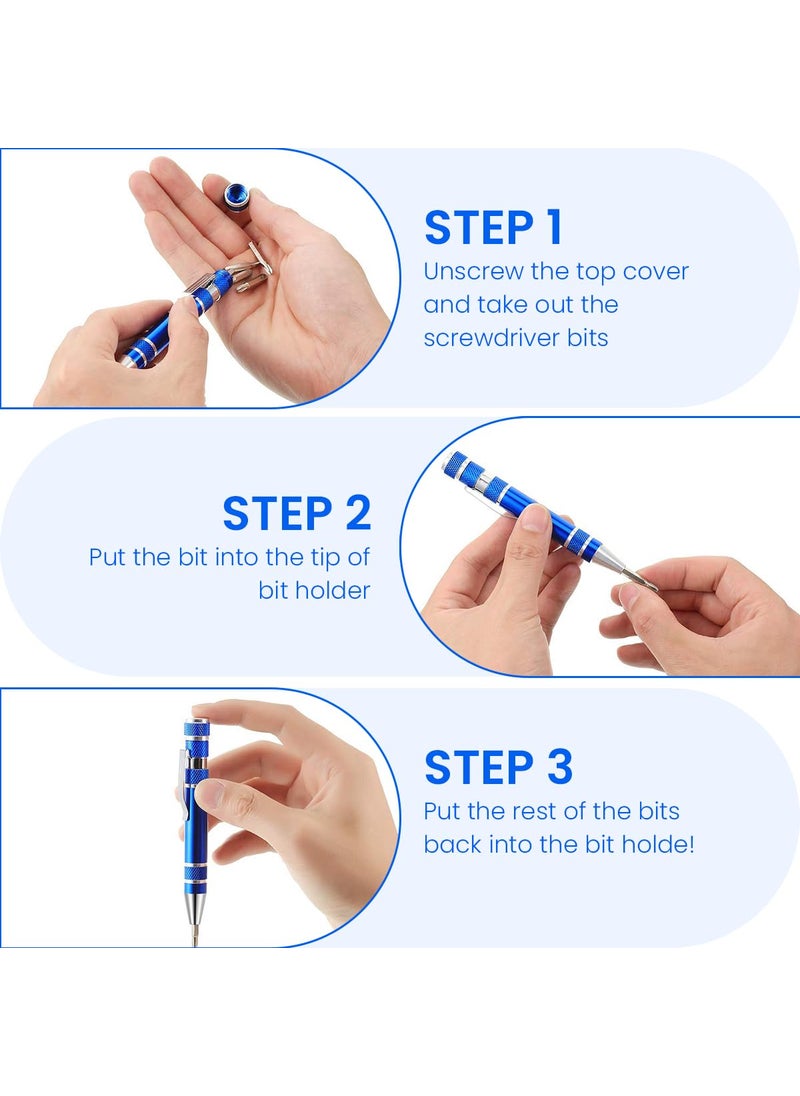 STEP 1
Unscrew the top cover and take out the screwdriver bits

STEP 2
Put the bit into the tip of bit holder

STEP 3
Put the rest of the bits back into the bit holde!