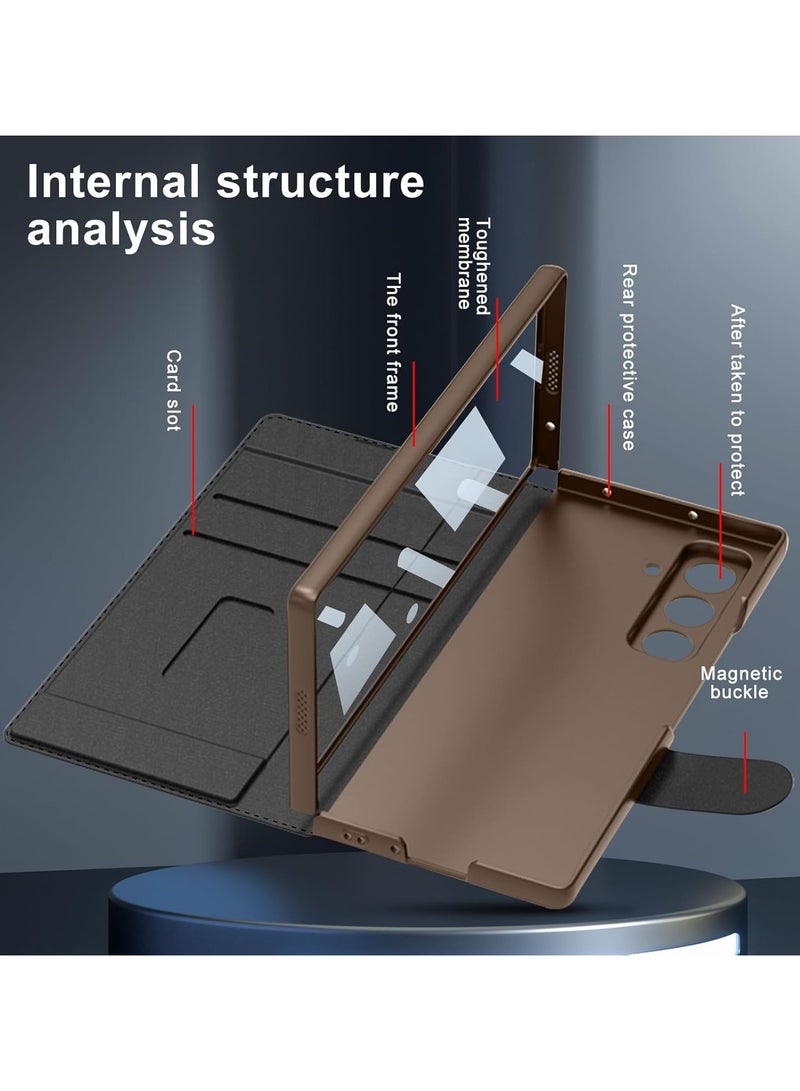 Internal structure analysis

Card slot

The front frame

Toughened membrane

Rear protective case

After taken to protect

Magnetic buckle