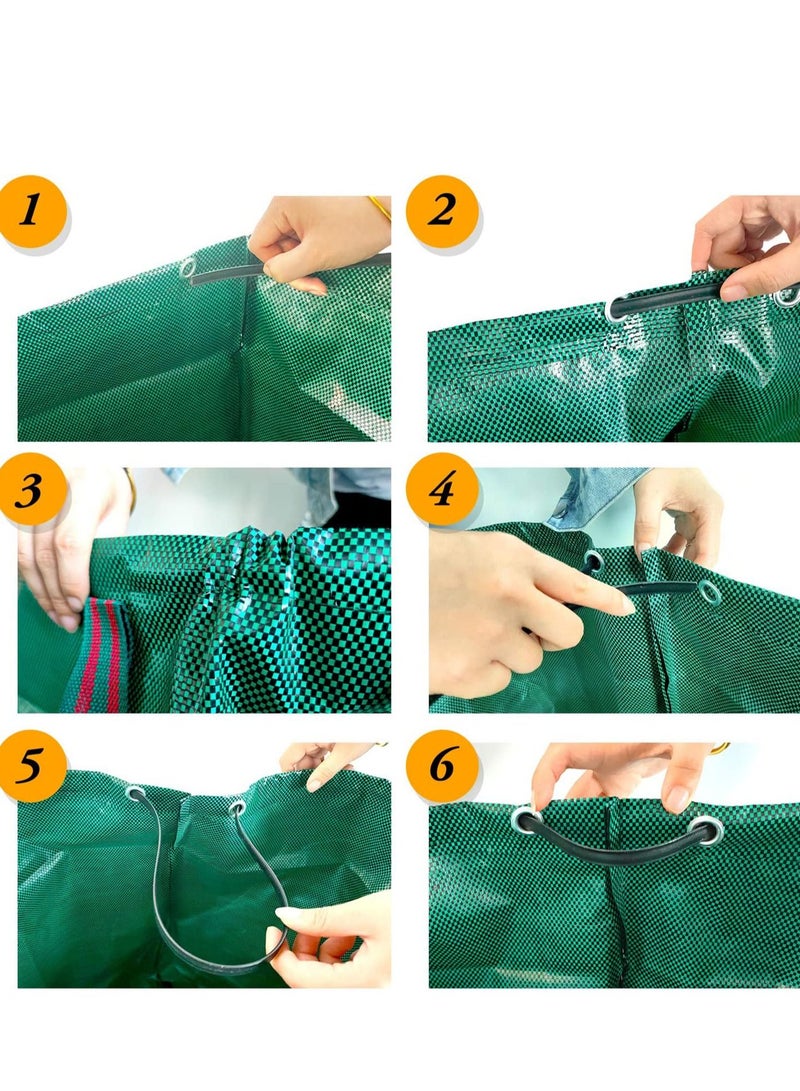 1
2
3
4
5
6