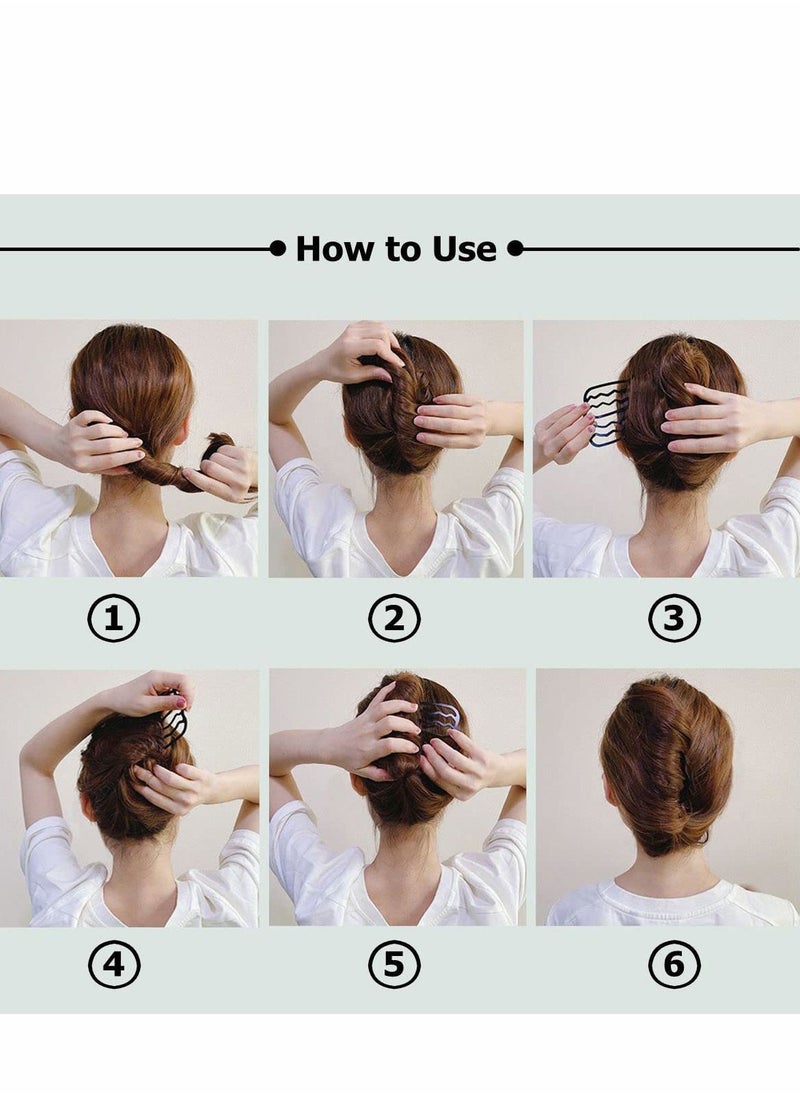 How to Use

①

②

③

④

⑤

⑥