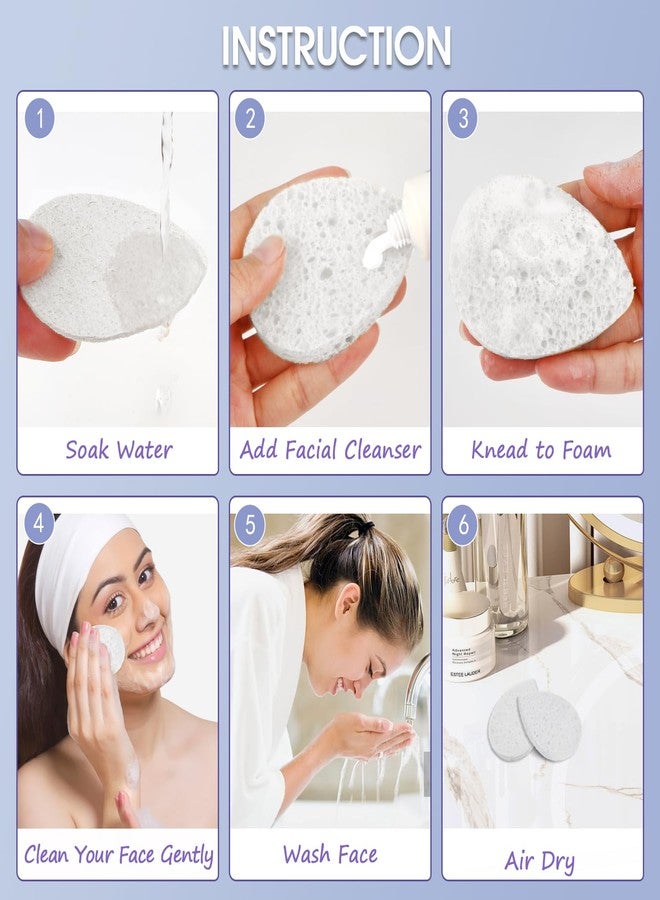 INSTRUCTION

1
Soak Water

2
Add Facial Cleanser

3
Knead to Foam

4
Clean Your Face Gently

5
Wash Face

6
Advanced Night Repair
ESTEE LAUDER
Air Dry