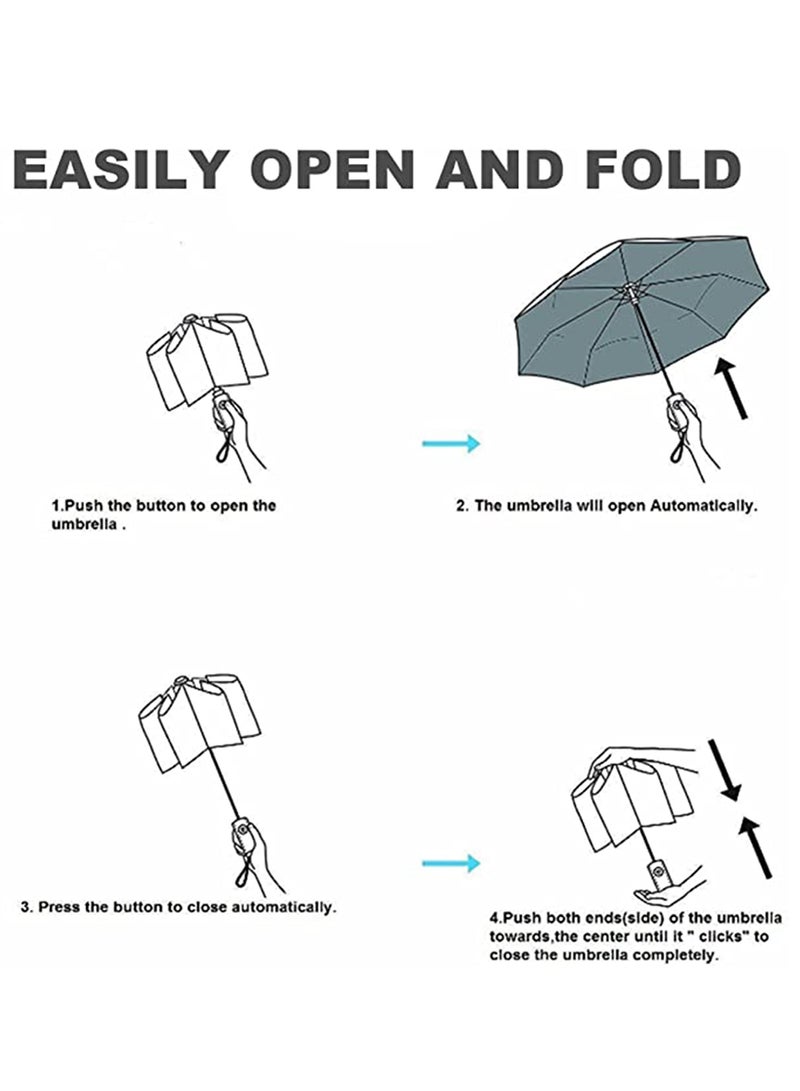 EASILY OPEN AND FOLD

1.Push the button to open the umbrella .

2. The umbrella will open Automatically.

3. Press the button to close automatically.

4.Push both ends(side) of the umbrella towards,the center until it " clicks" to close the umbrella completely.