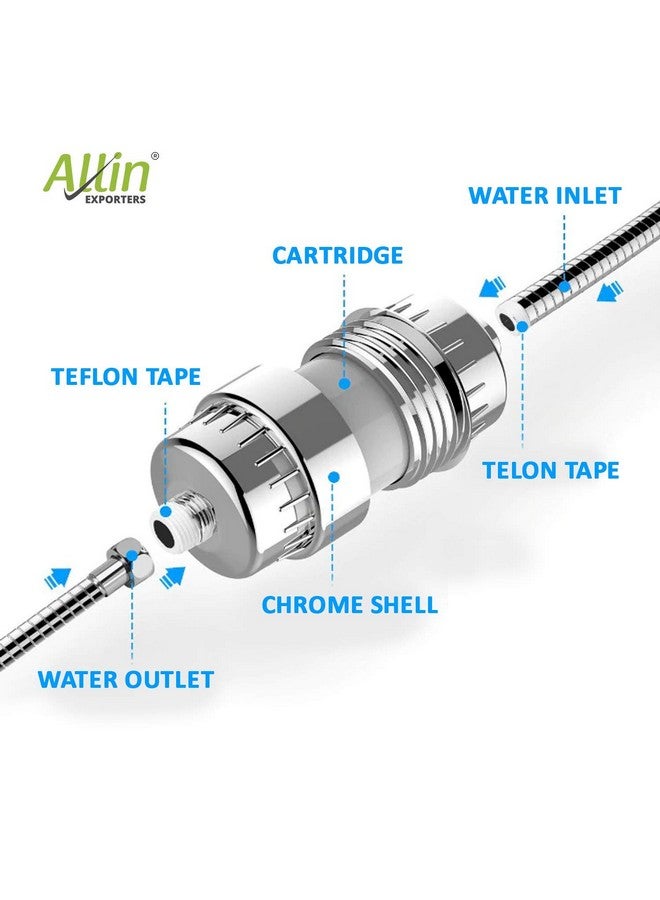 Allin®
EXPORTERS

WATER INLET

CARTRIDGE

TEFLON TAPE

TELON TAPE

CHROME SHELL

WATER OUTLET