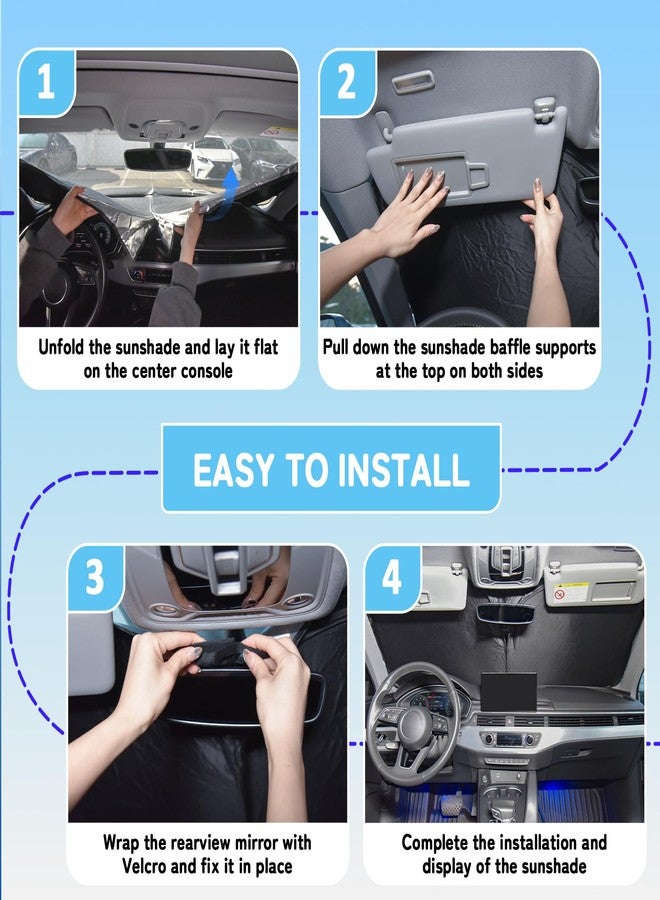 1

Unfold the sunshade and lay it flat on the center console

2

Pull down the sunshade baffle supports at the top on both sides

EASY TO INSTALL

3

Wrap the rearview mirror with Velcro and fix it in place

4

Complete the installation and display of the sunshade