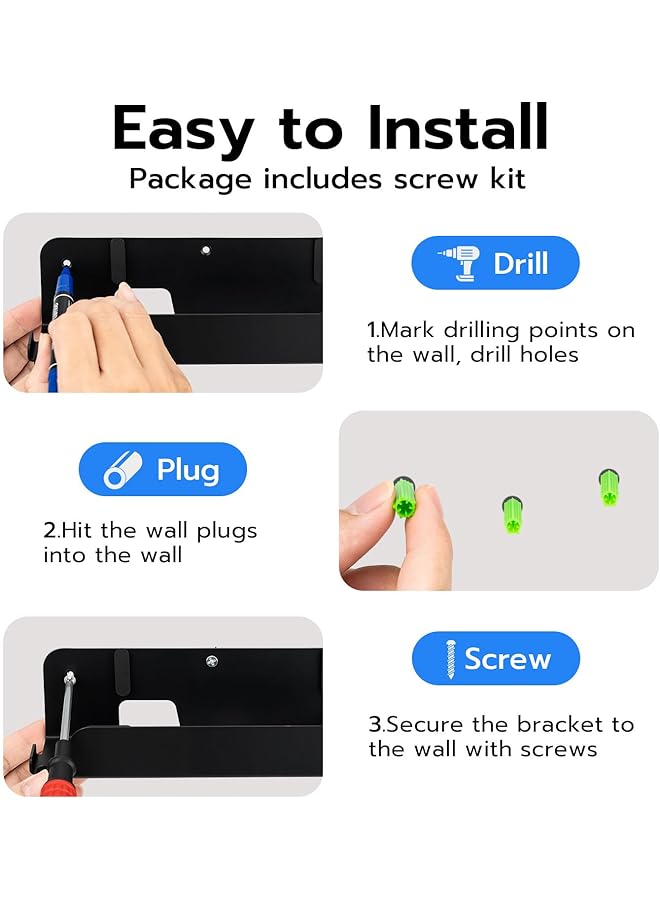 Easy to Install
Package includes screw kit

Drill

1.Mark drilling points on the wall, drill holes

Plug

2.Hit the wall plugs into the wall

Screw

3.Secure the bracket to the wall with screws