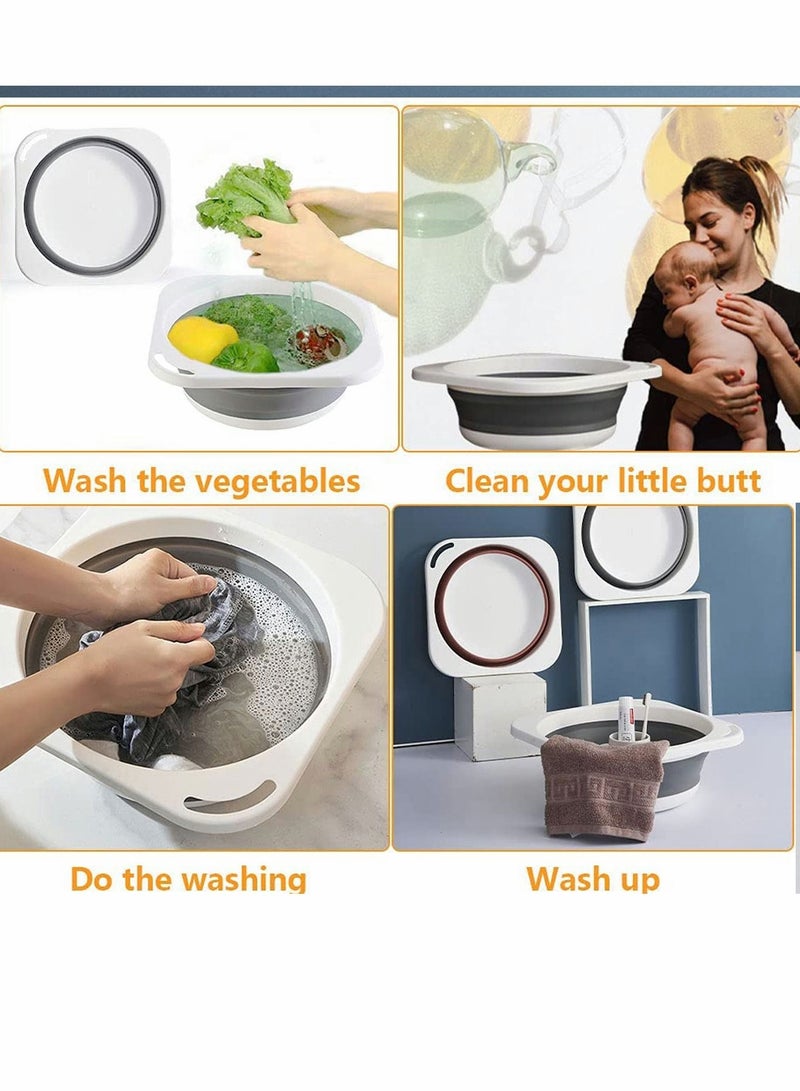 Wash the vegetables

Clean your little butt

Do the washing

Wash up