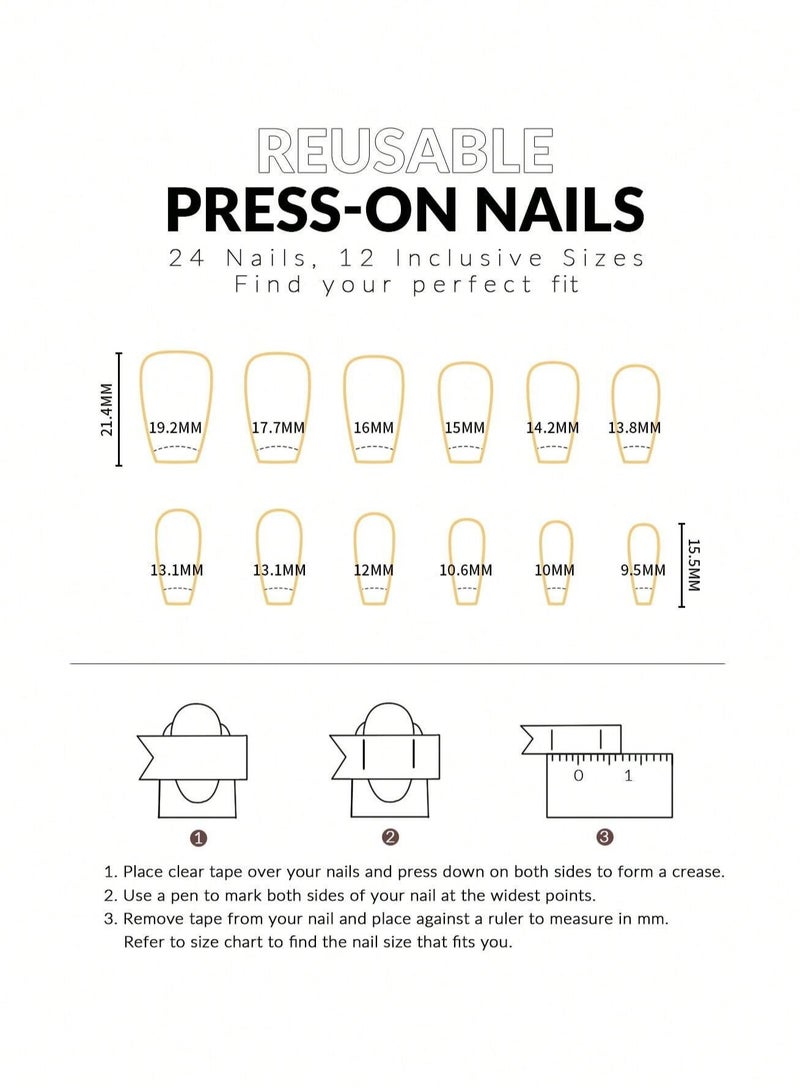 REUSABLE
PRESS-ON NAILS
24 Nails, 12 Inclusive Sizes
Find your perfect fit

21.4MM

19.2MM 17.7MM 16MM 15MM 14.2MM 13.8MM

13.1MM 13.1MM 12MM 10.6MM 10MM 9.5MM

15.5MM

0 1

1 2 3

1. Place clear tape over your nails and press down on both sides to form a crease.
2. Use a pen to mark both sides of your nail at the widest points.
3. Remove tape from your nail and place against a ruler to measure in mm. Refer to size chart to find the nail size that fits you.