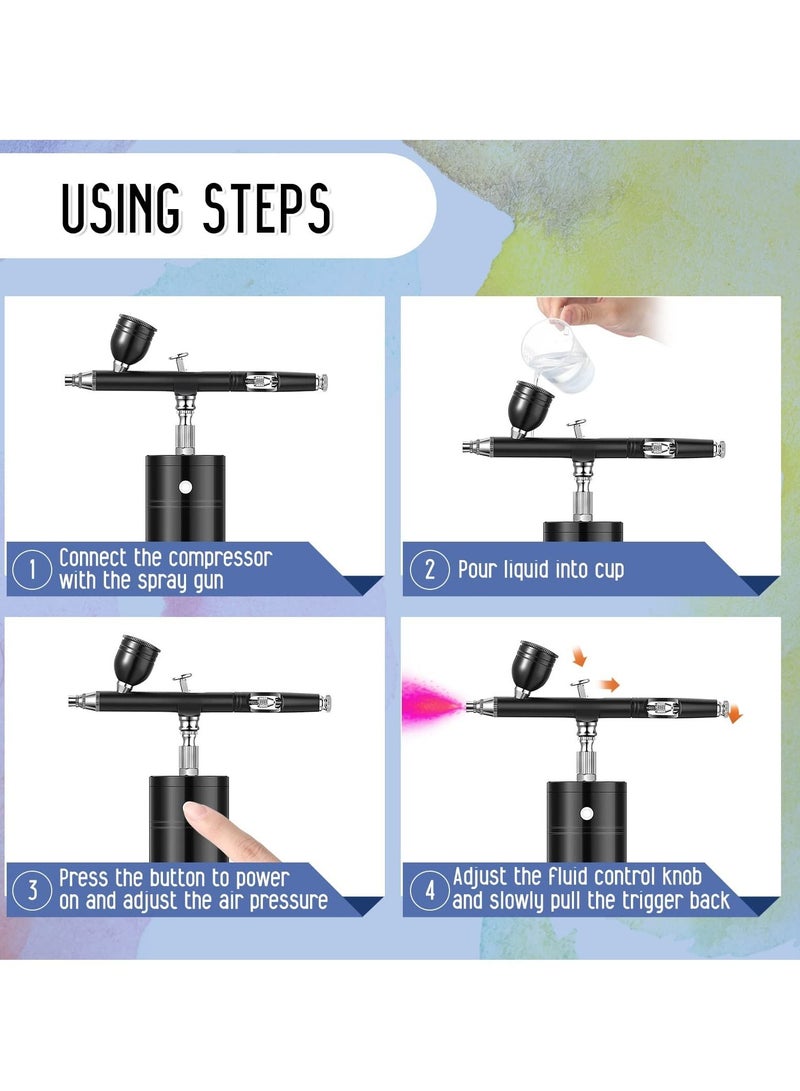 USING STEPS

1 Connect the compressor with the spray gun

2 Pour liquid into cup

3 Press the button to power on and adjust the air pressure

4 Adjust the fluid control knob and slowly pull the trigger back