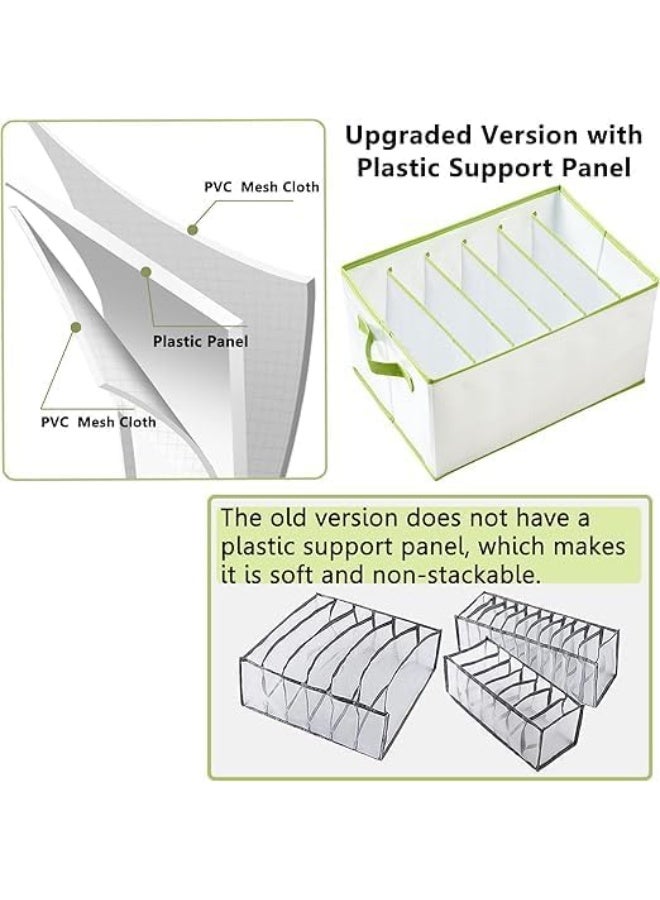 PVC Mesh Cloth

Plastic Panel

PVC Mesh Cloth

Upgraded Version with Plastic Support Panel

The old version does not have a plastic support panel, which makes it is soft and non-stackable.