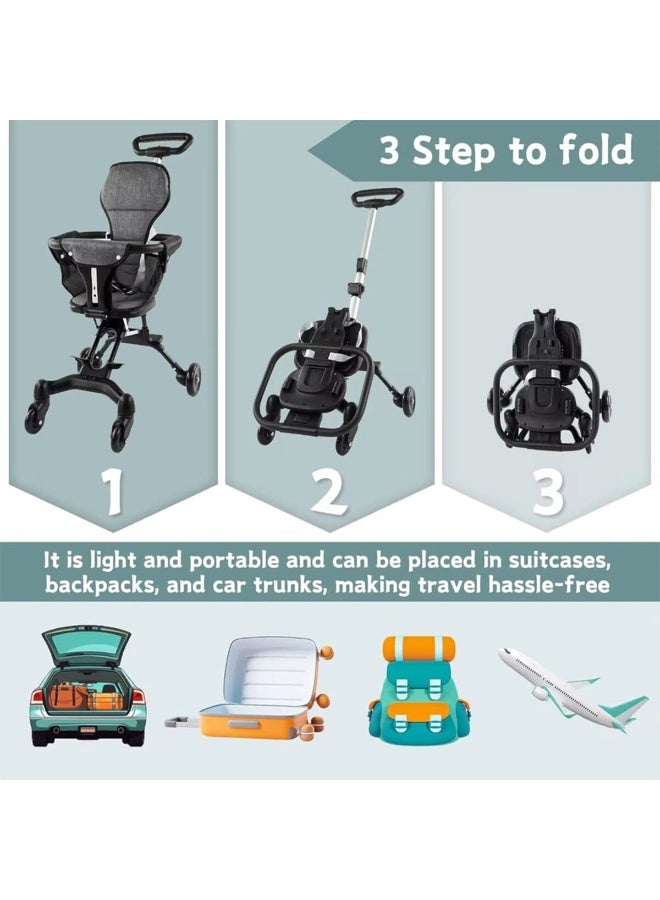 3 Step to fold

1

2

3

It is light and portable and can be placed in suitcases, backpacks, and car trunks, making travel hassle-free