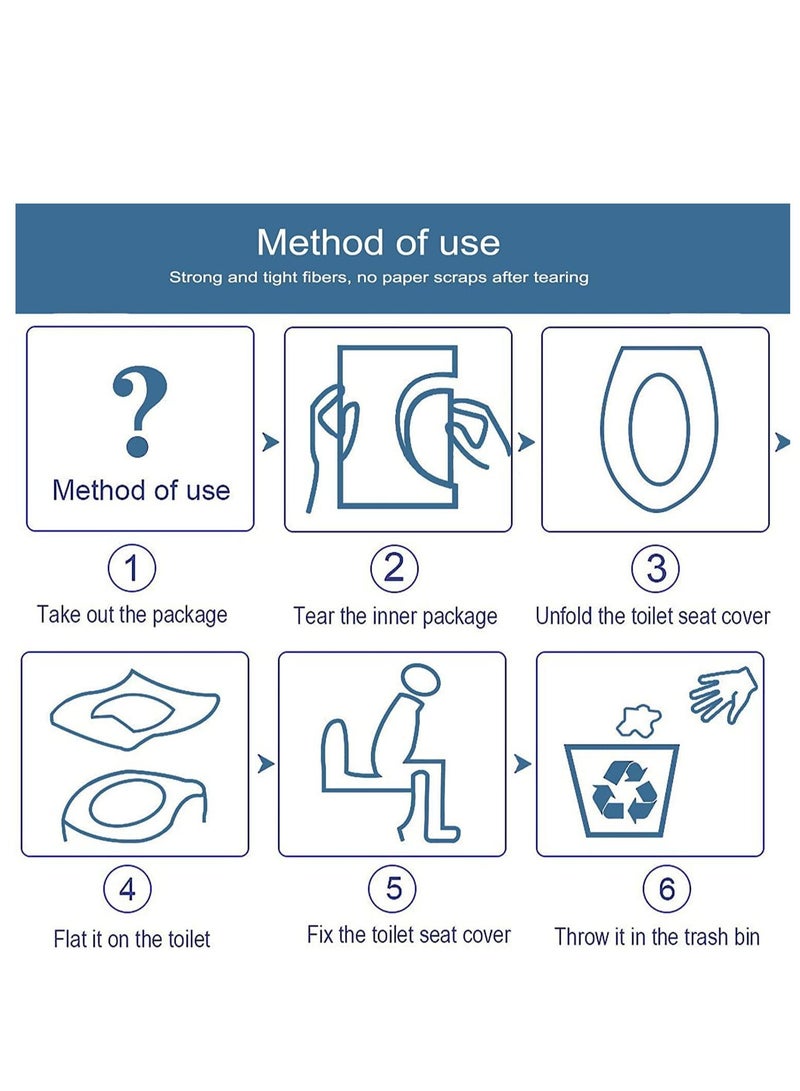 Method of use
Strong and tight fibers, no paper scraps after tearing

?
Method of use

1
Take out the package

2
Tear the inner package

3
Unfold the toilet seat cover

4
Flat it on the toilet

5
Fix the toilet seat cover

6
Throw it in the trash bin