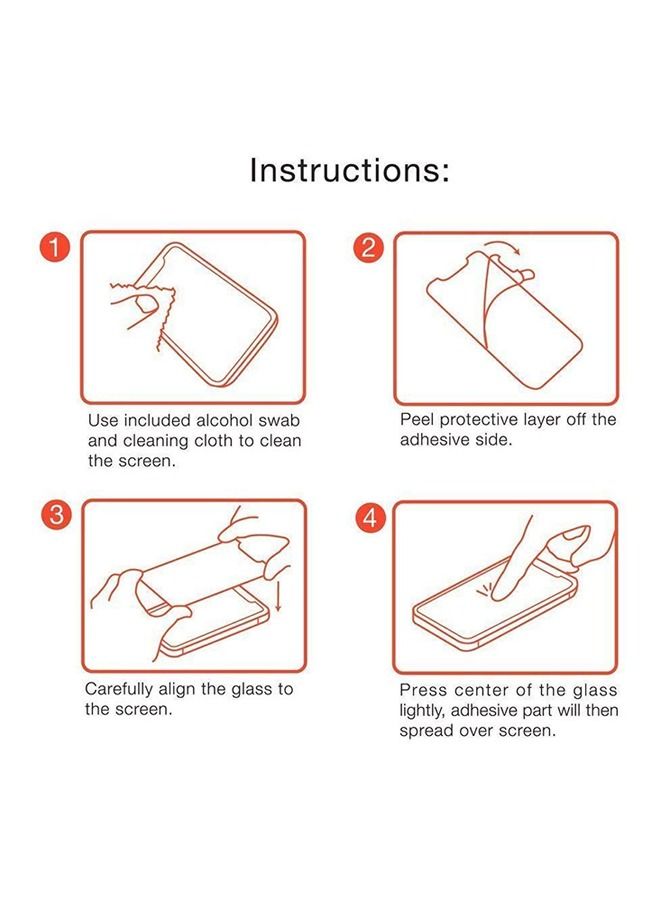 Instructions:

1

Use included alcohol swab and cleaning cloth to clean the screen.

2

Peel protective layer off the adhesive side.

3

Carefully align the glass to the screen.

4

Press center of the glass lightly, adhesive part will then spread over screen.