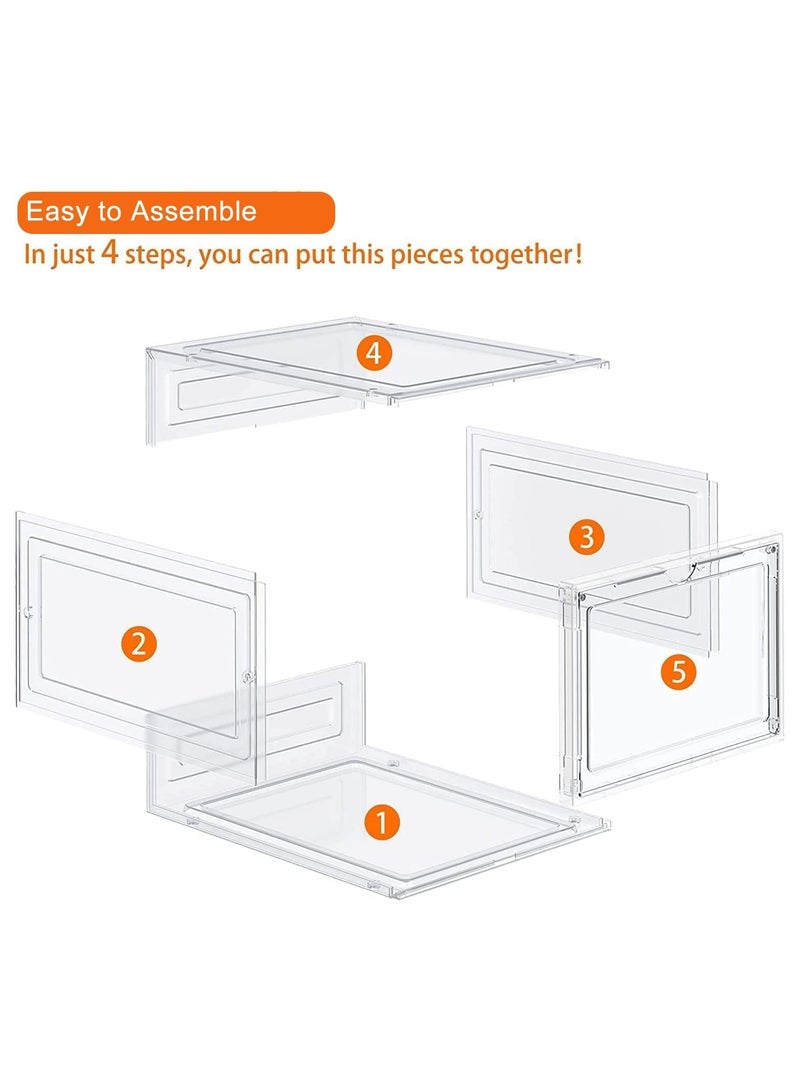 Easy to Assemble
In just 4 steps, you can put this pieces together!

4
3
2
5
1