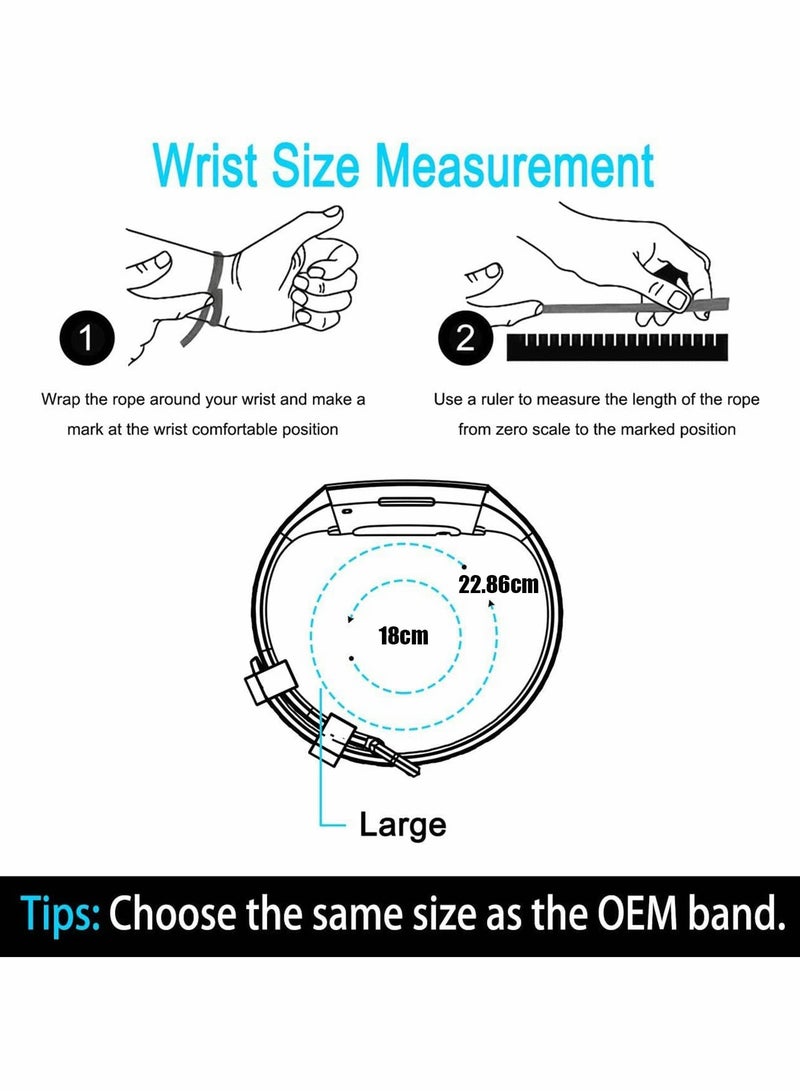 Wrist Size Measurement

1

Wrap the rope around your wrist and make a mark at the wrist comfortable position

2

Use a ruler to measure the length of the rope from zero scale to the marked position

22.86cm

18cm

Large

Tips: Choose the same size as the OEM band.