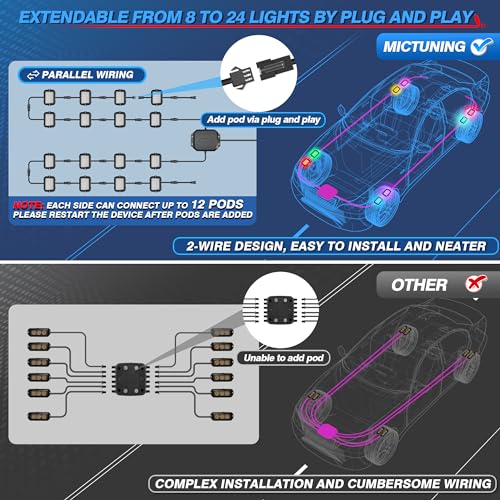 EXTENDABLE FROM 8 TO 24 LIGHTS BY PLUG AND PLAY

MICTUNING

PARALLEL WIRING

Add pod via plug and play

NOTE: EACH SIDE CAN CONNECT UP TO 12 PODS
PLEASE RESTART THE DEVICE AFTER PODS ARE ADDED

2-WIRE DESIGN, EASY TO INSTALL AND NEATER

OTHER

Unable to add pod

COMPLEX INSTALLATION AND CUMBERSOME WIRING