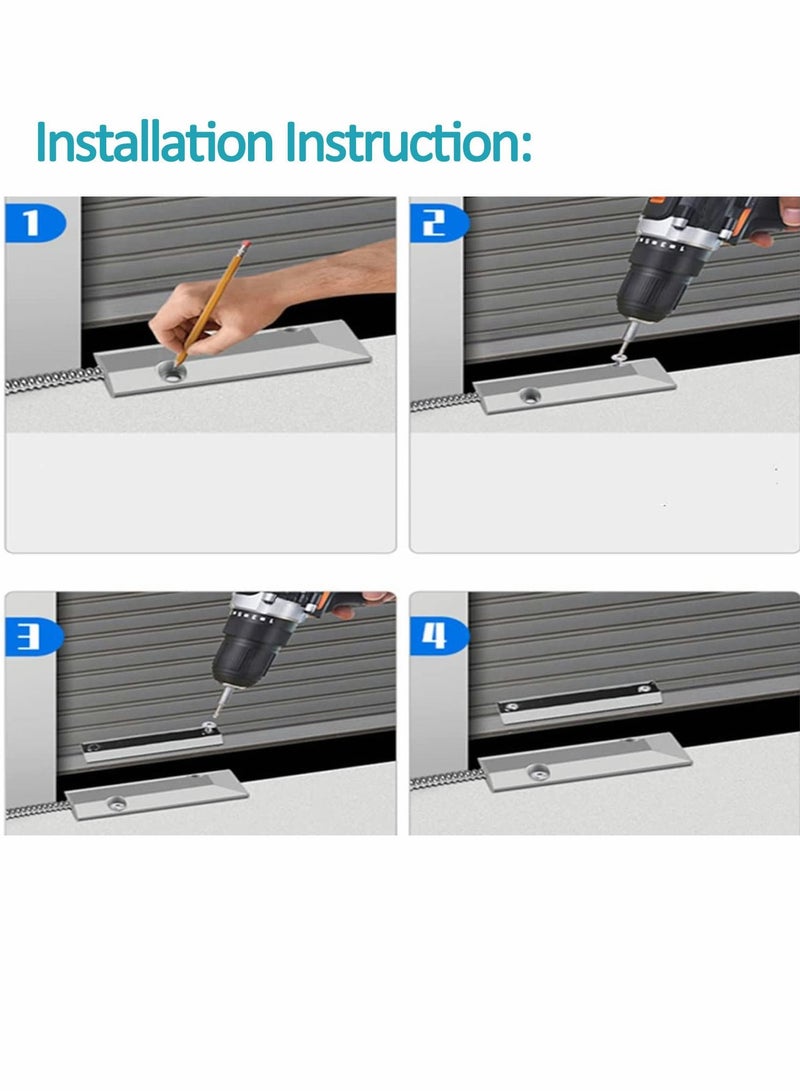 Installation Instruction:

1

2

3

4