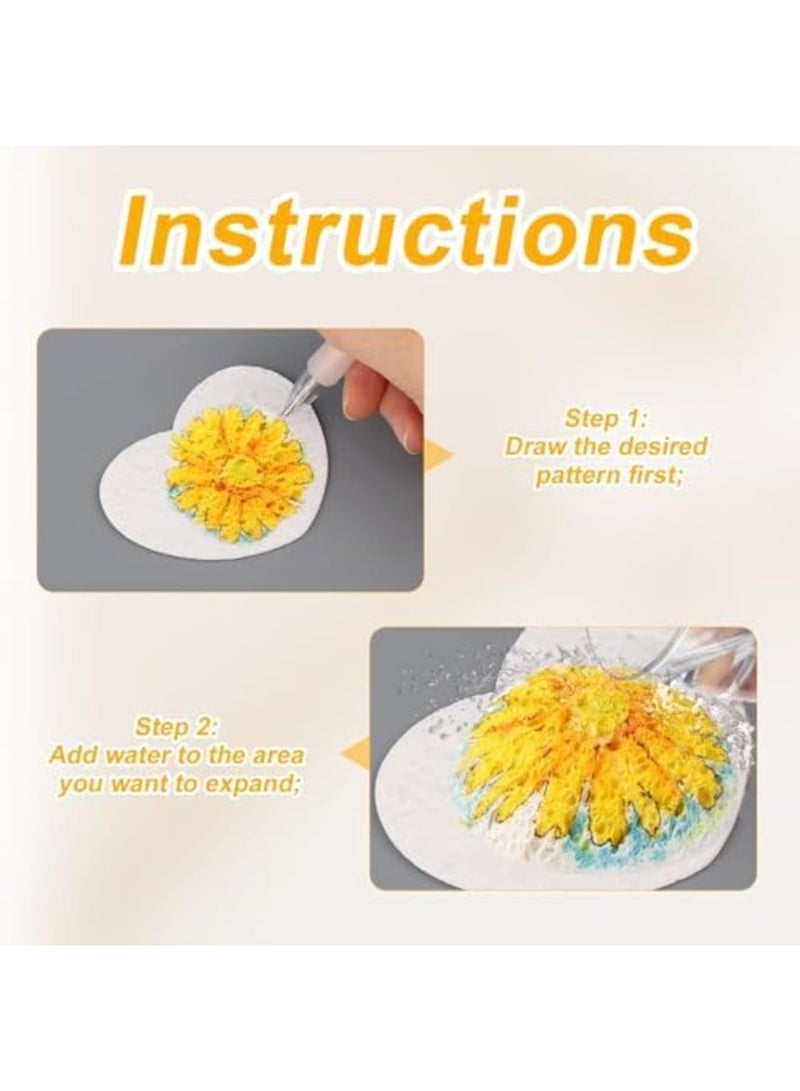 Instructions

Step 1:
Draw the desired pattern first;

Step 2:
Add water to the area you want to expand;