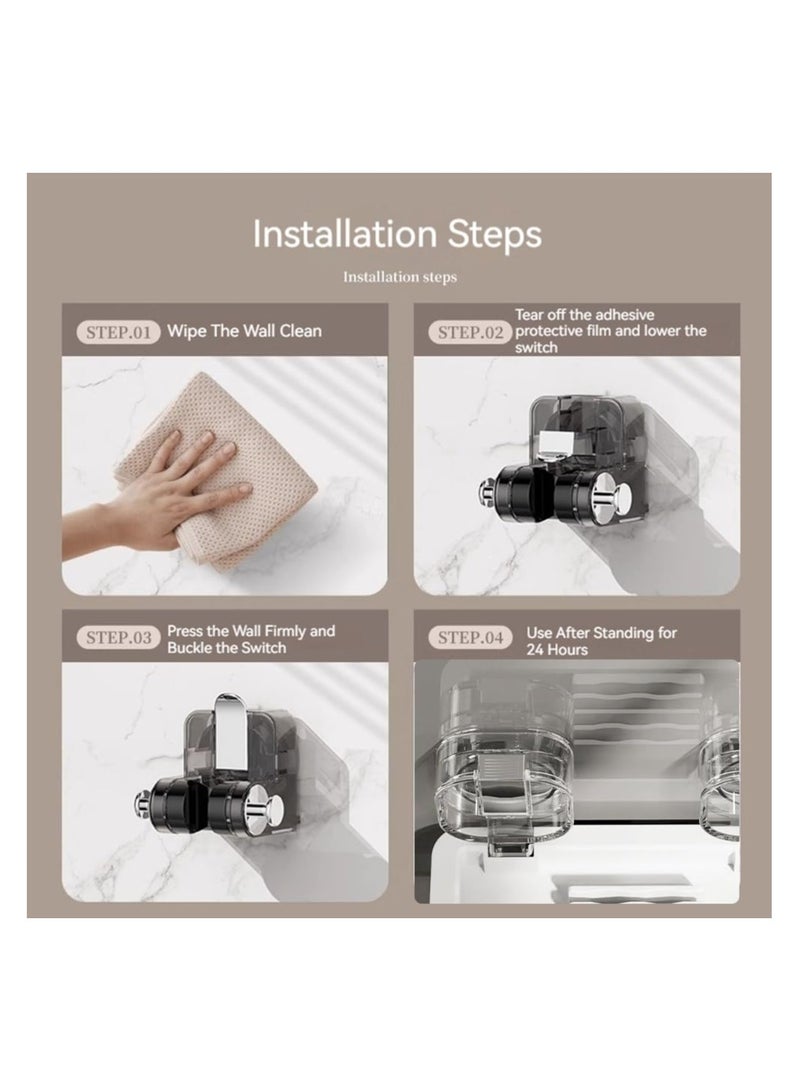 Installation Steps

Installation steps

STEP.01 Wipe The Wall Clean

STEP.02 Tear off the adhesive protective film and lower the switch

STEP.03 Press the Wall Firmly and Buckle the Switch

STEP.04 Use After Standing for 24 Hours