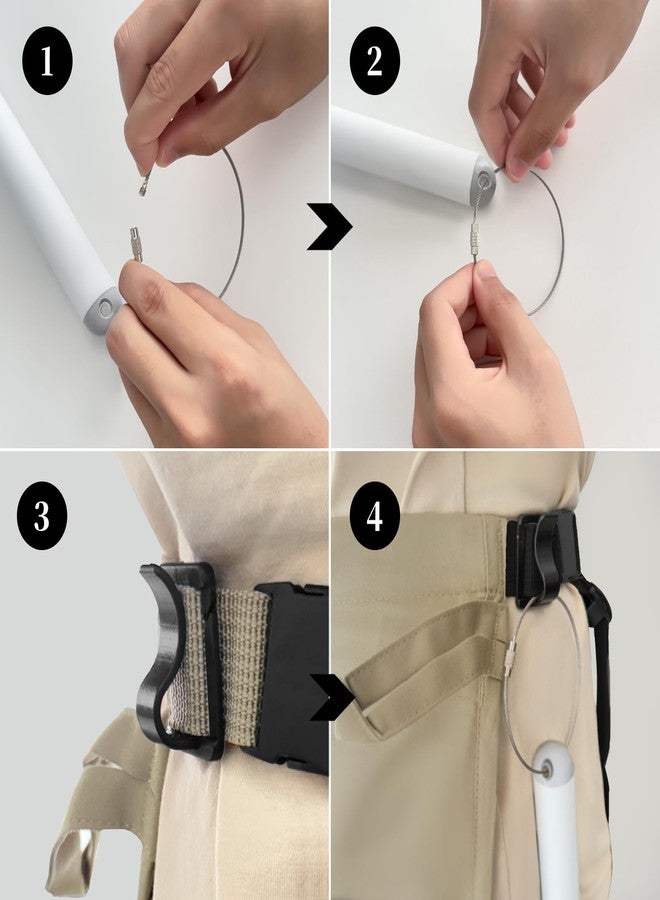 1

2

3

4