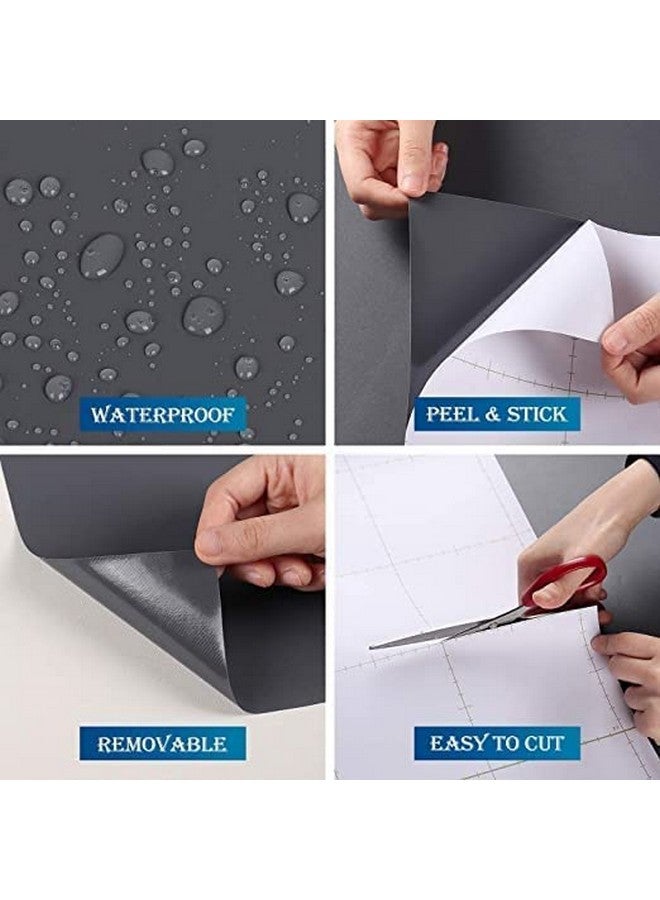 WATERPROOF

PEEL & STICK

REMOVABLE

EASY TO CUT