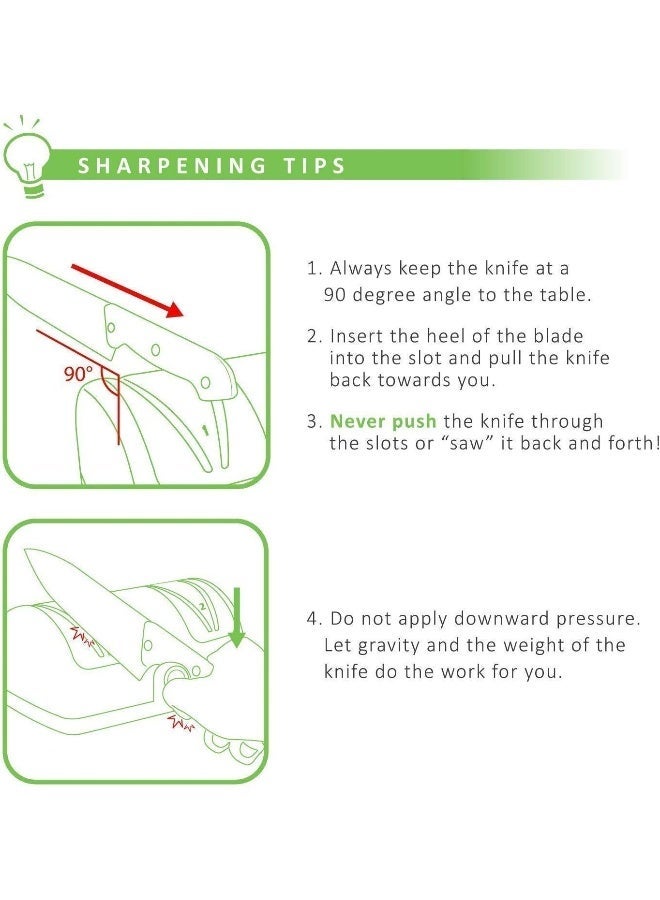 SHARPENING TIPS

90°

1

1. Always keep the knife at a 90 degree angle to the table.

2. Insert the heel of the blade into the slot and pull the knife back towards you.

3. Never push the knife through the slots or "saw" it back and forth!

2

4. Do not apply downward pressure. Let gravity and the weight of the knife do the work for you.