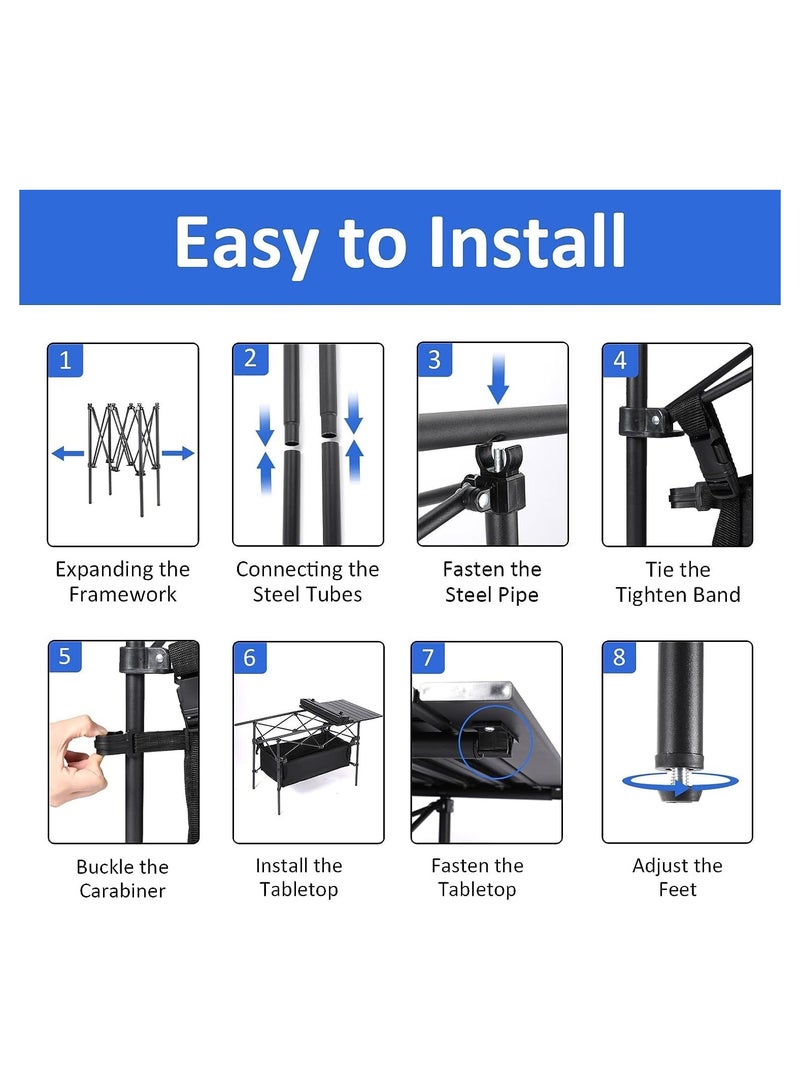 Easy to Install

1

Expanding the Framework

2

Connecting the Steel Tubes

3

Fasten the Steel Pipe

4

Tie the Tighten Band

5

Buckle the Carabiner

6

Install the Tabletop

7

Fasten the Tabletop

8

Adjust the Feet