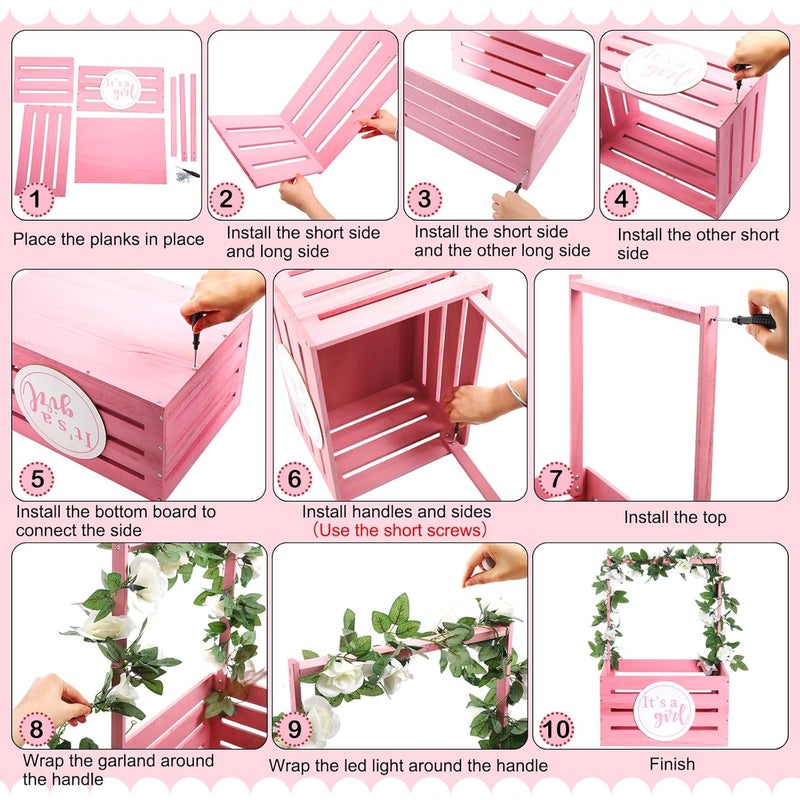 It's a girl

1

Place the planks in place

2

Install the short side and long side

3

Install the short side and the other long side

It's a girl

4

Install the other short side

It's a girl

5

Install the bottom board to connect the side

6

Install handles and sides
(Use the short screws)

7

Install the top

8

Wrap the garland around the handle

9

Wrap the led light around the handle

It's a girl

10

Finish