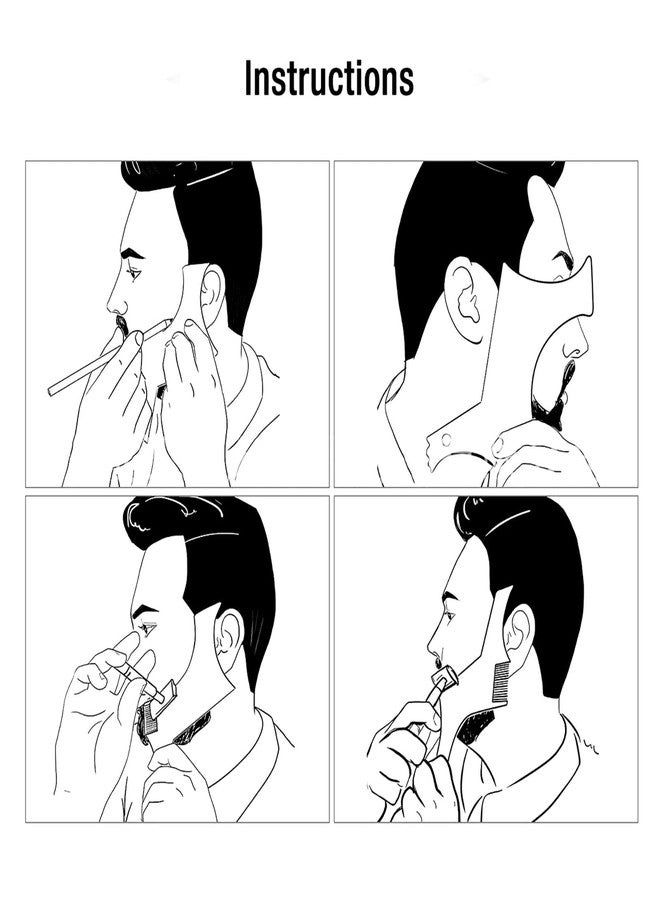 Instructions