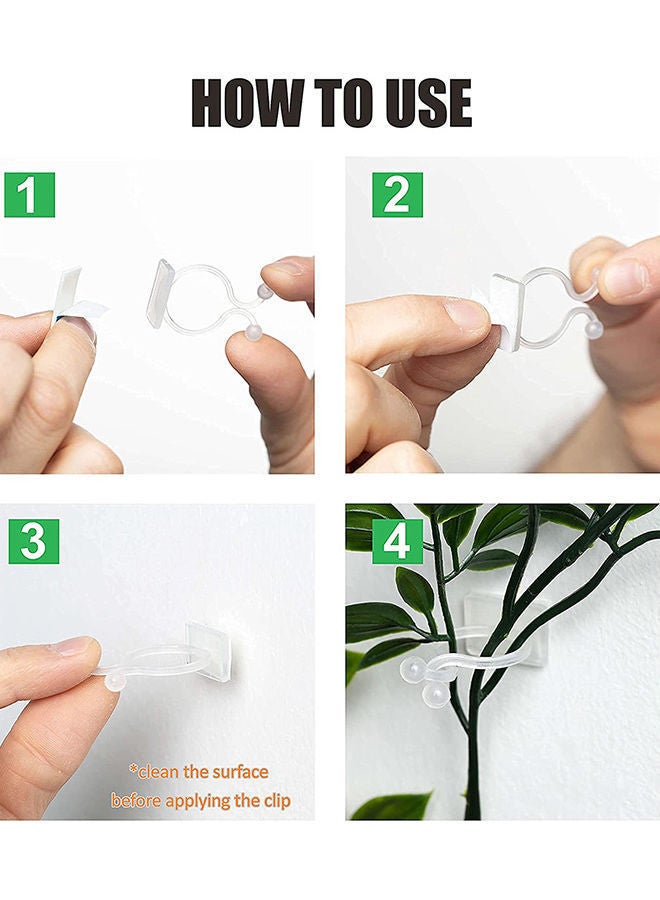 HOW TO USE

1

2

3

*clean the surface before applying the clip

4