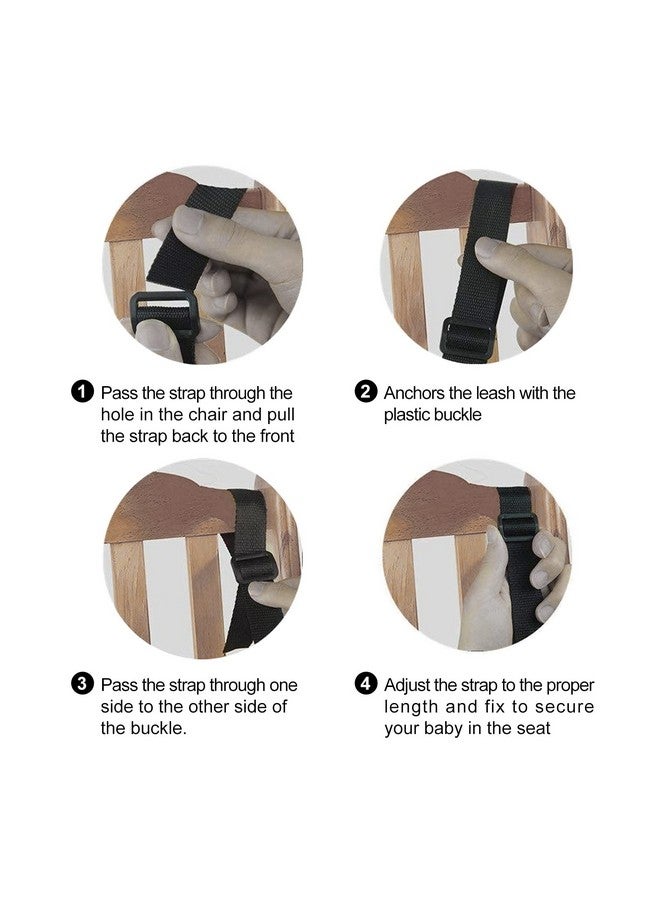 1 Pass the strap through the hole in the chair and pull the strap back to the front

2 Anchors the leash with the plastic buckle

3 Pass the strap through one side to the other side of the buckle.

4 Adjust the strap to the proper length and fix to secure your baby in the seat