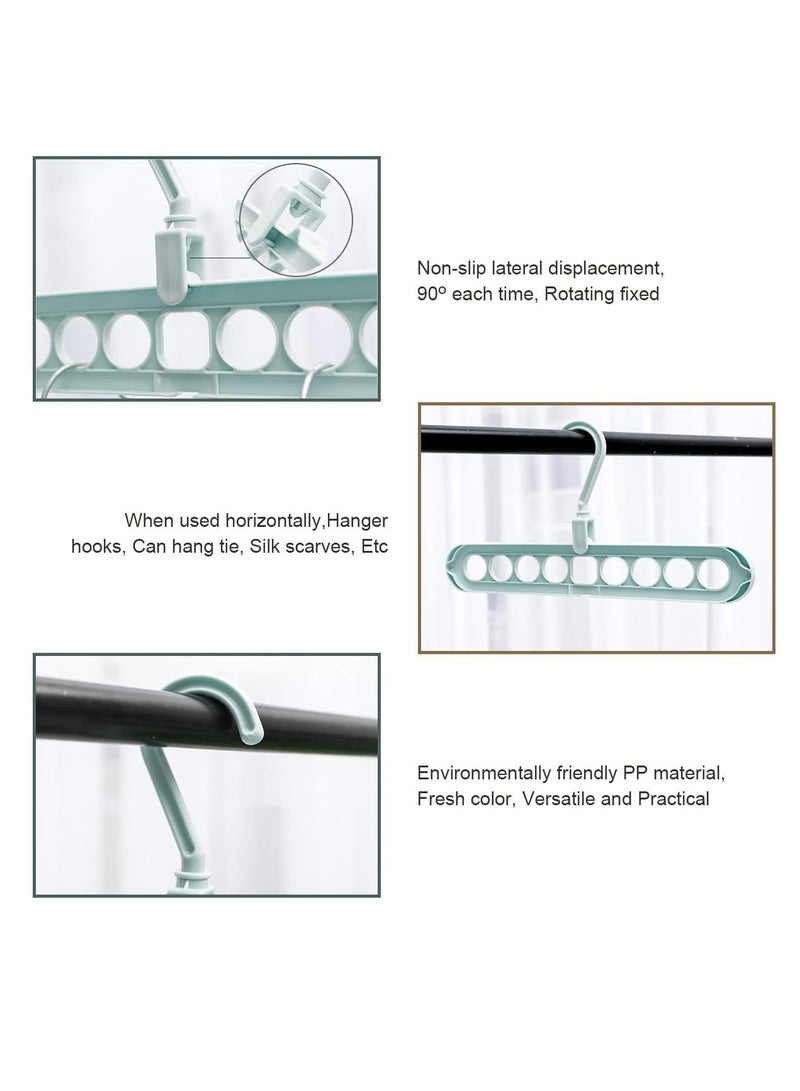 Non-slip lateral displacement, 90º each time, Rotating fixed

When used horizontally,Hanger hooks, Can hang tie, Silk scarves, Etc

Environmentally friendly PP material, Fresh color, Versatile and Practical