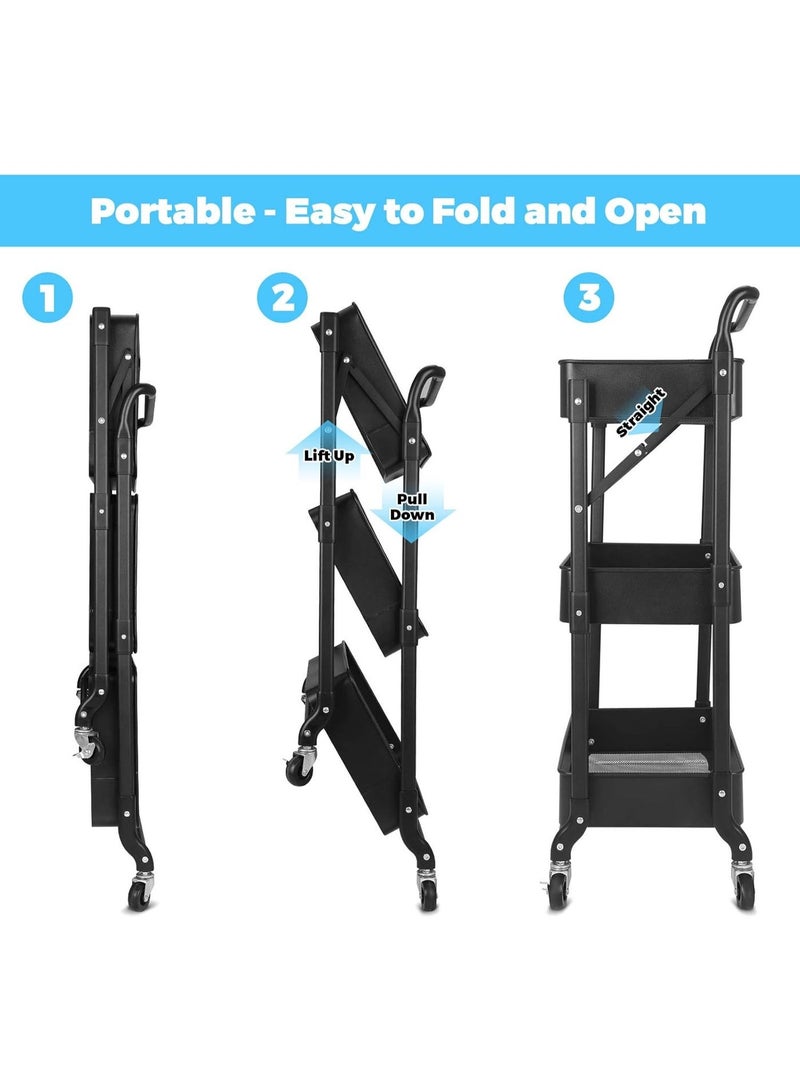 Portable - Easy to Fold and Open

1

2

Lift Up

Pull Down

3

Straight