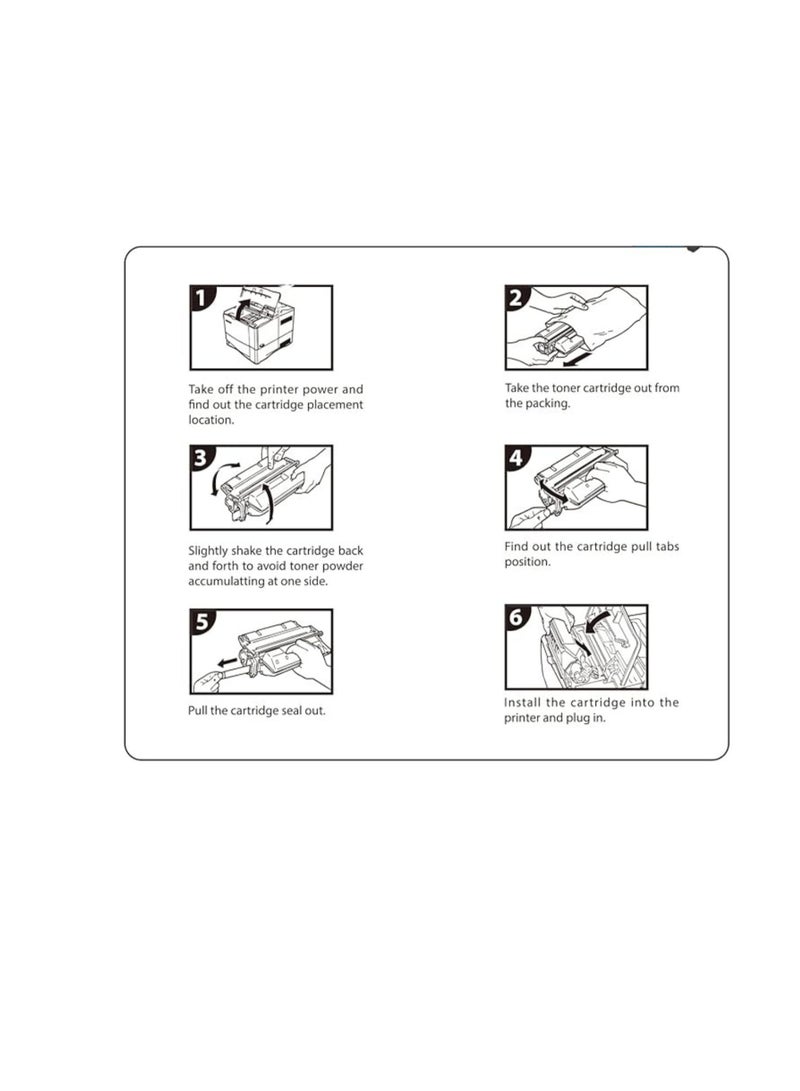 1
Take off the printer power and find out the cartridge placement location.

2
Take the toner cartridge out from the packing.

3
Slightly shake the cartridge back and forth to avoid toner powder accumulatting at one side.

4
Find out the cartridge pull tabs position.

5
Pull the cartridge seal out.

6
Install the cartridge into the printer and plug in.